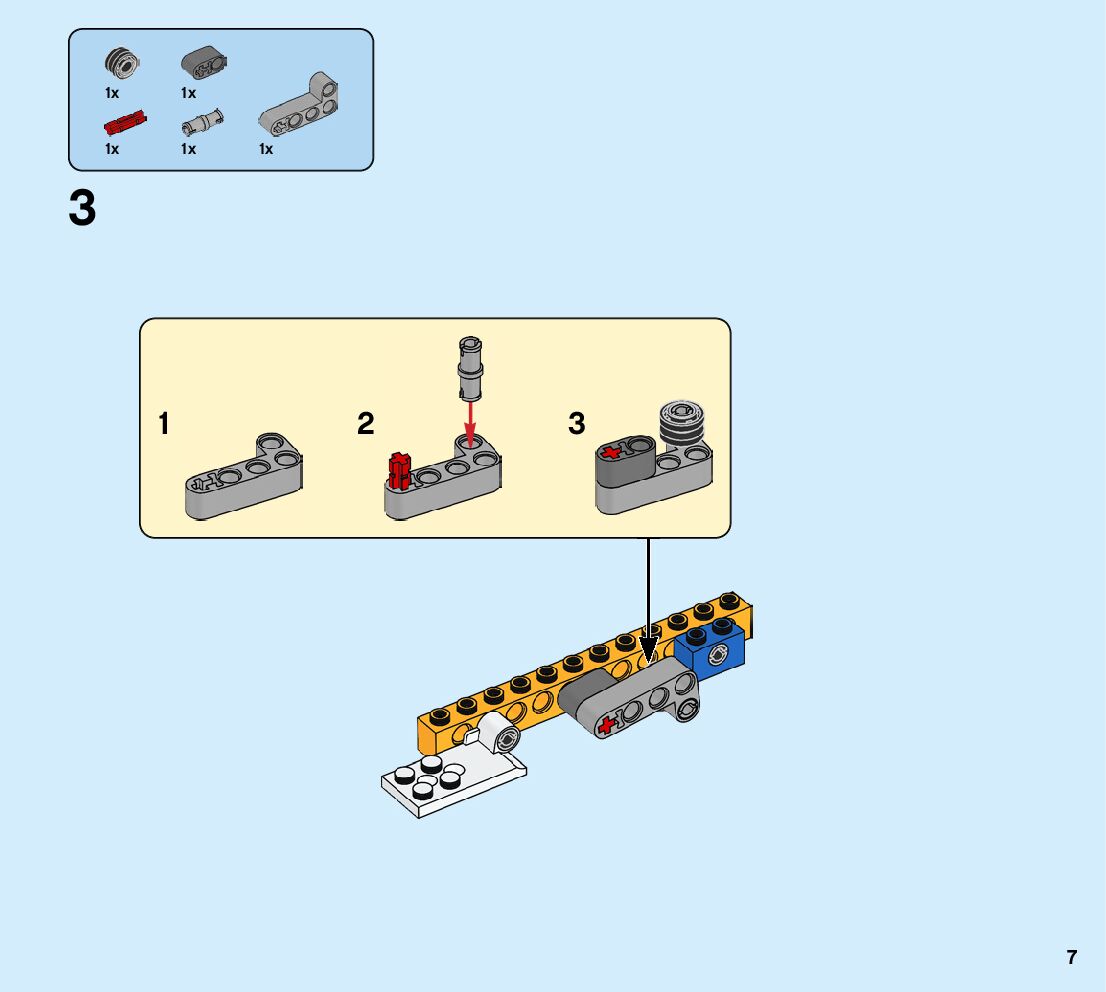 1x 1x
1x 1x 1x

3

1

2

3

7