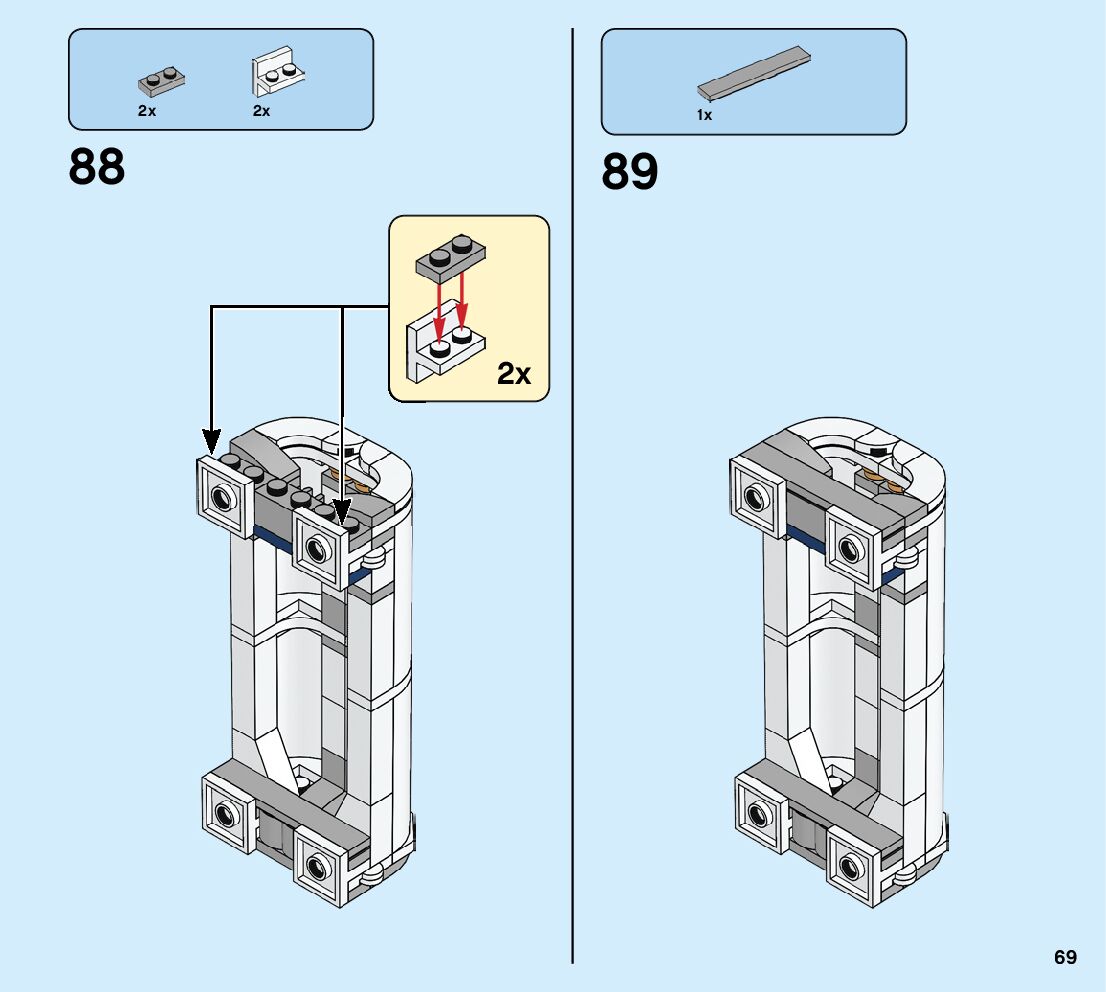 2x 2x

88

2x

1x

89

69