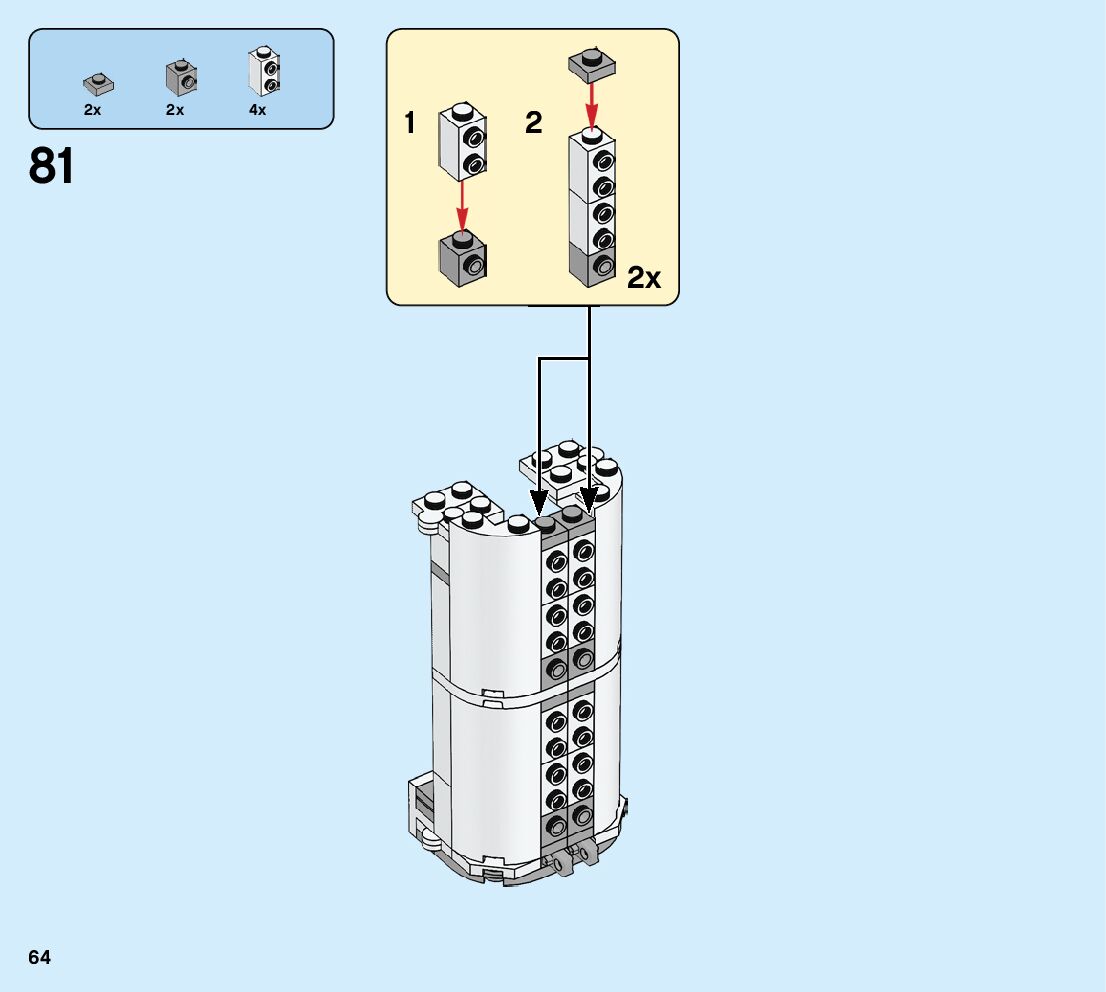 2x 2x 4x

81

1 2

2x

64