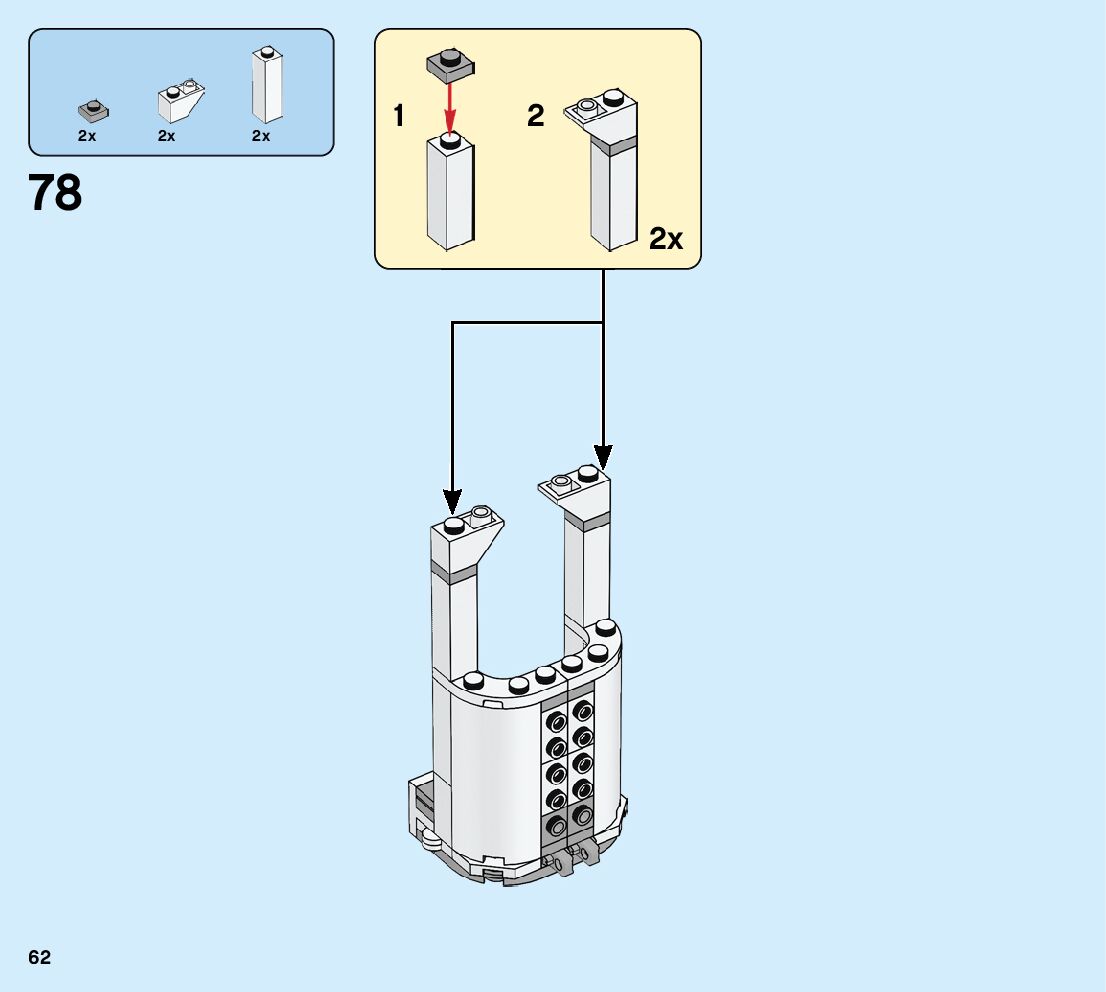 2x
2x
2x

78

1

2

2x

62