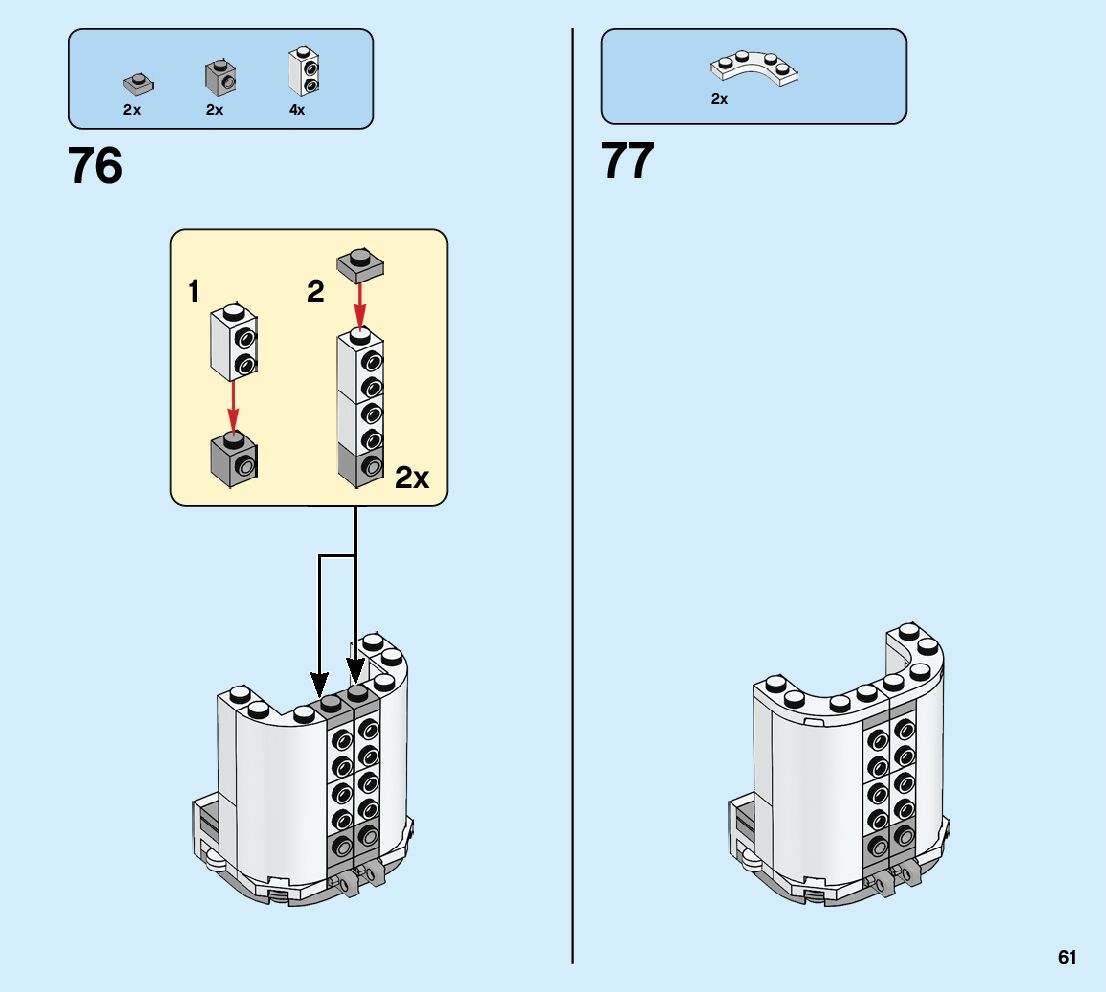 2x 2x 4x

76

1

2

2x

2x

77

61