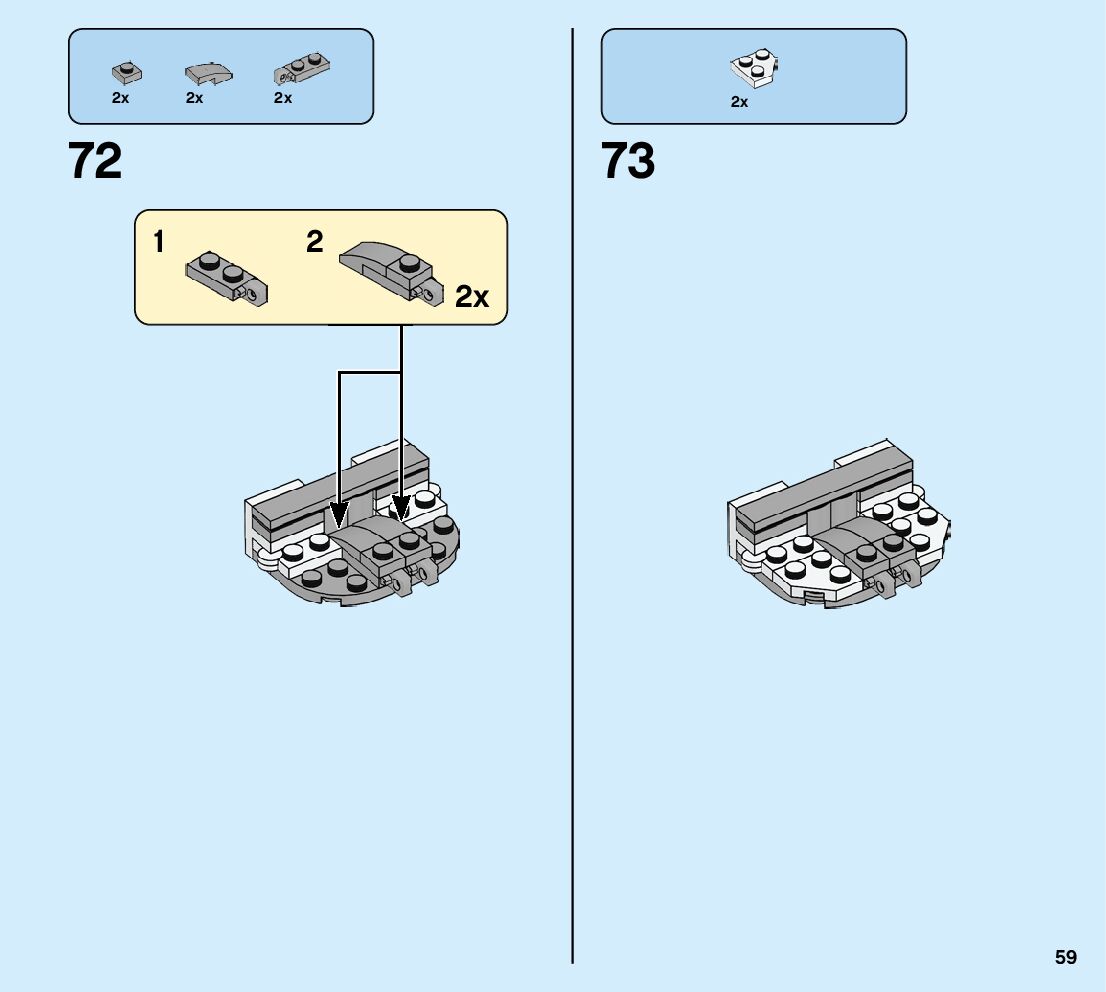 2x 2x 2x

72

1 2 2x

2x

73

59