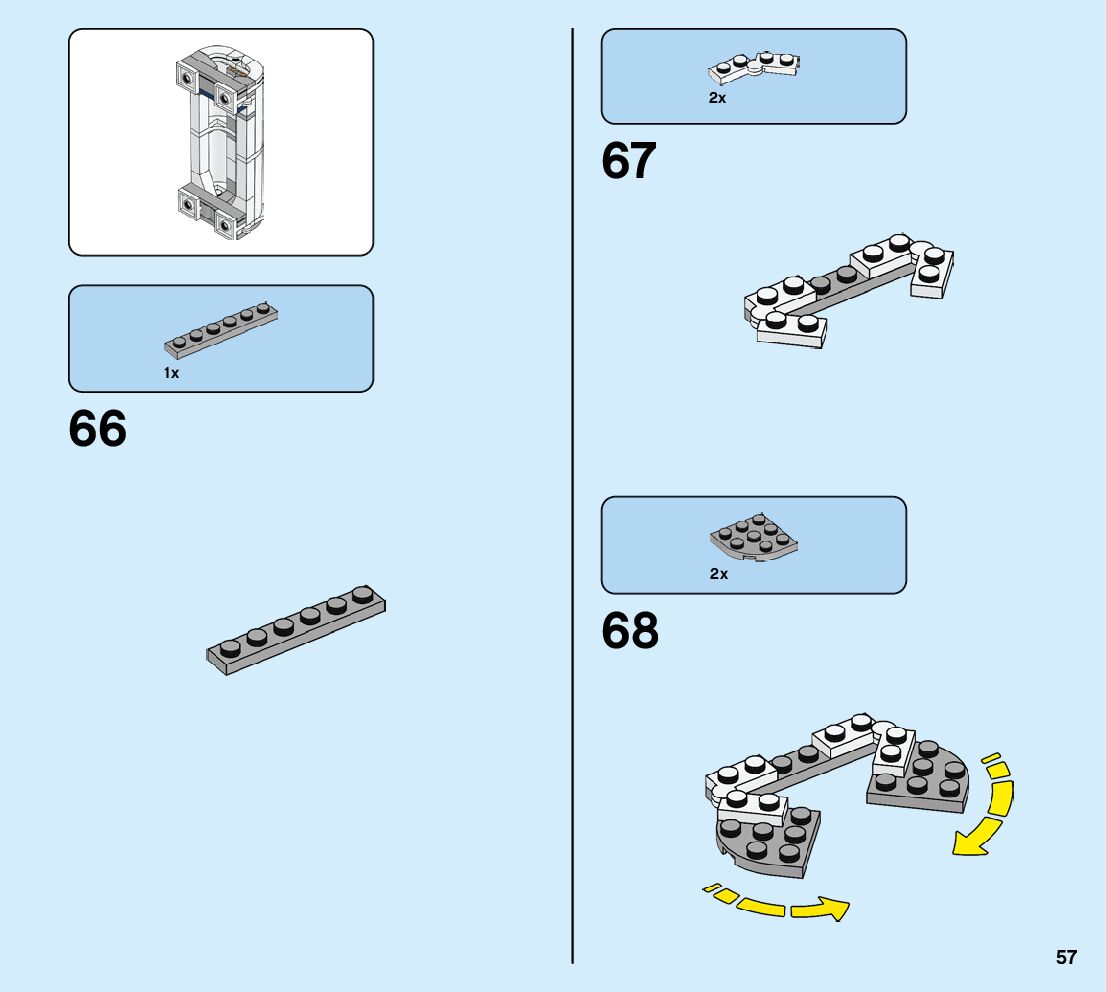 1x

66

2x

67

2x

68

57