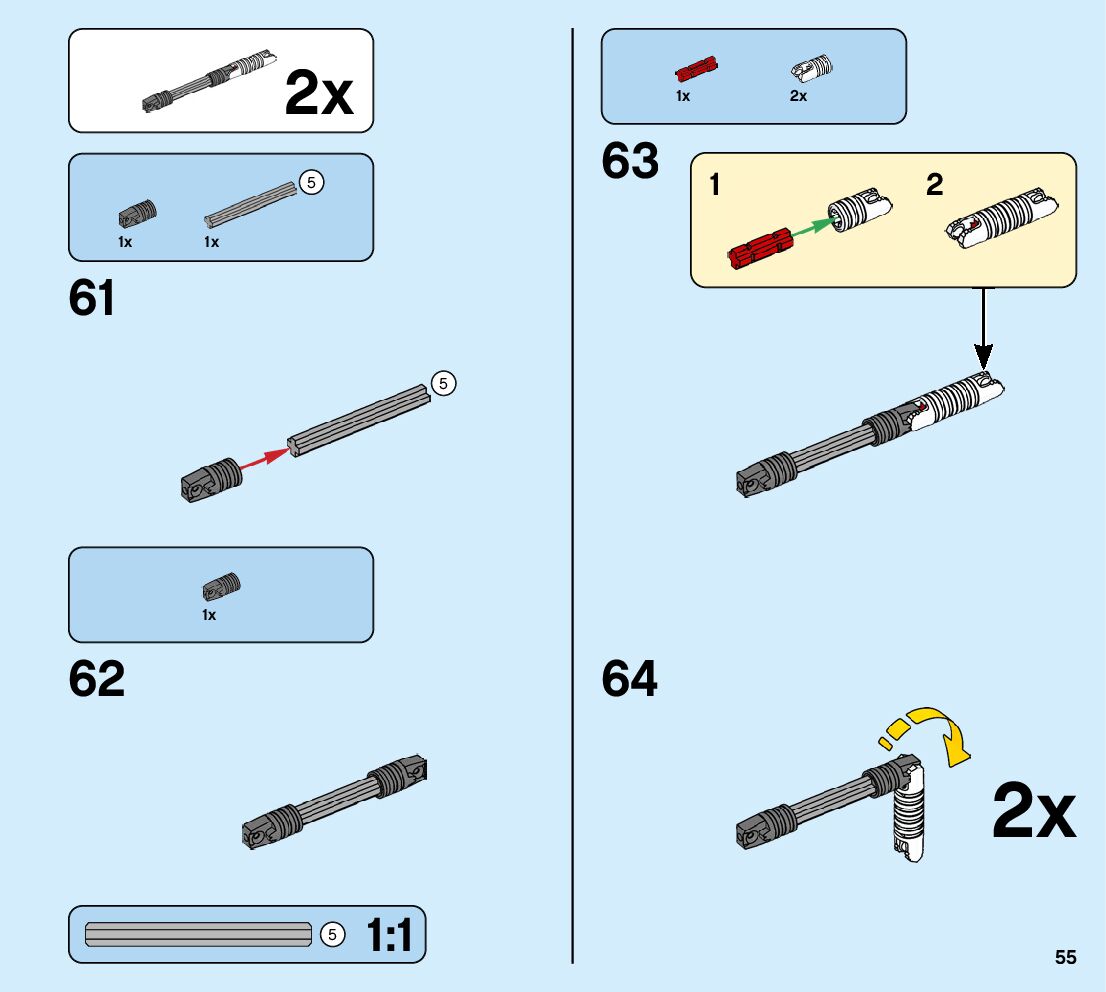 2x

5
1x 1x

61

5

1x

62

5 1:1

1x 2x

63

1 2

64

2x

55