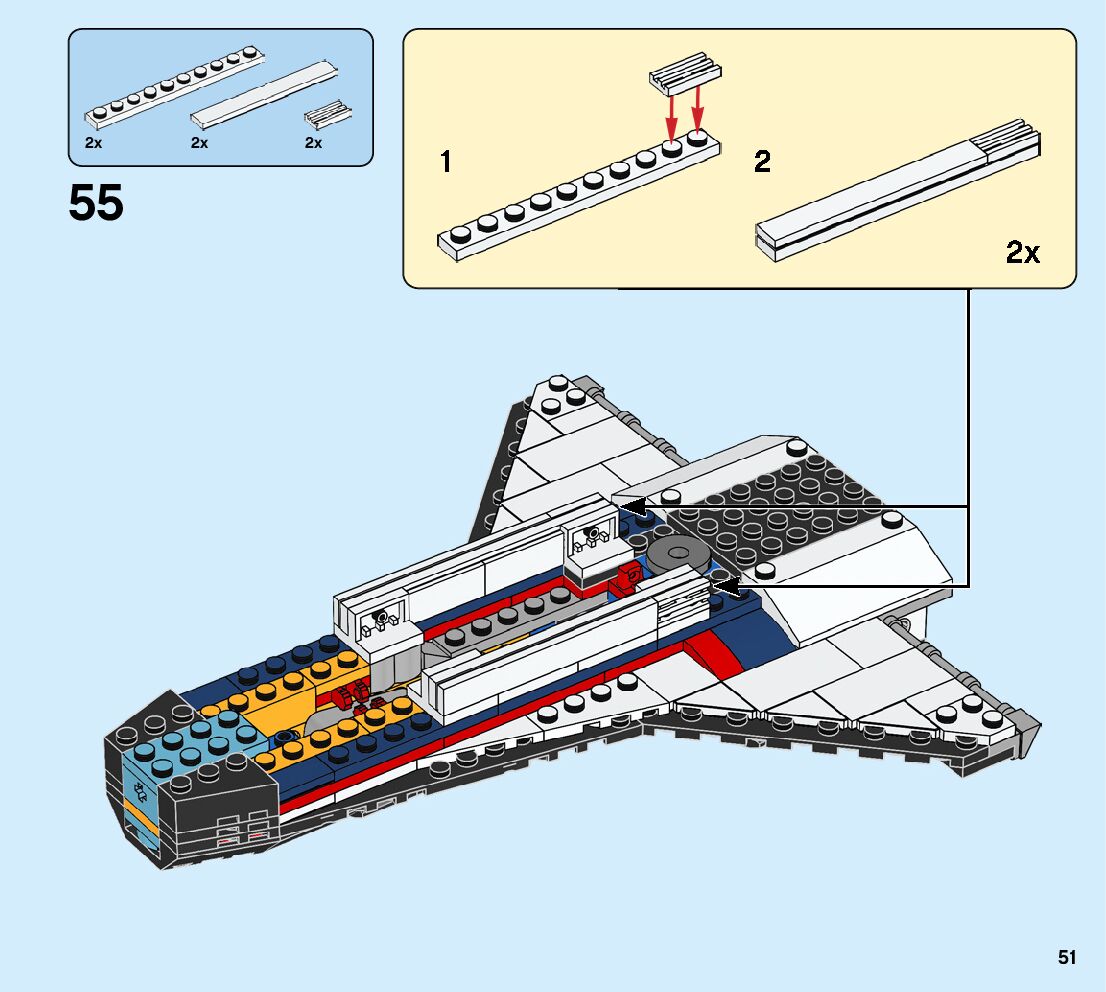 2x
2x
2x

55

1

2

2x

51