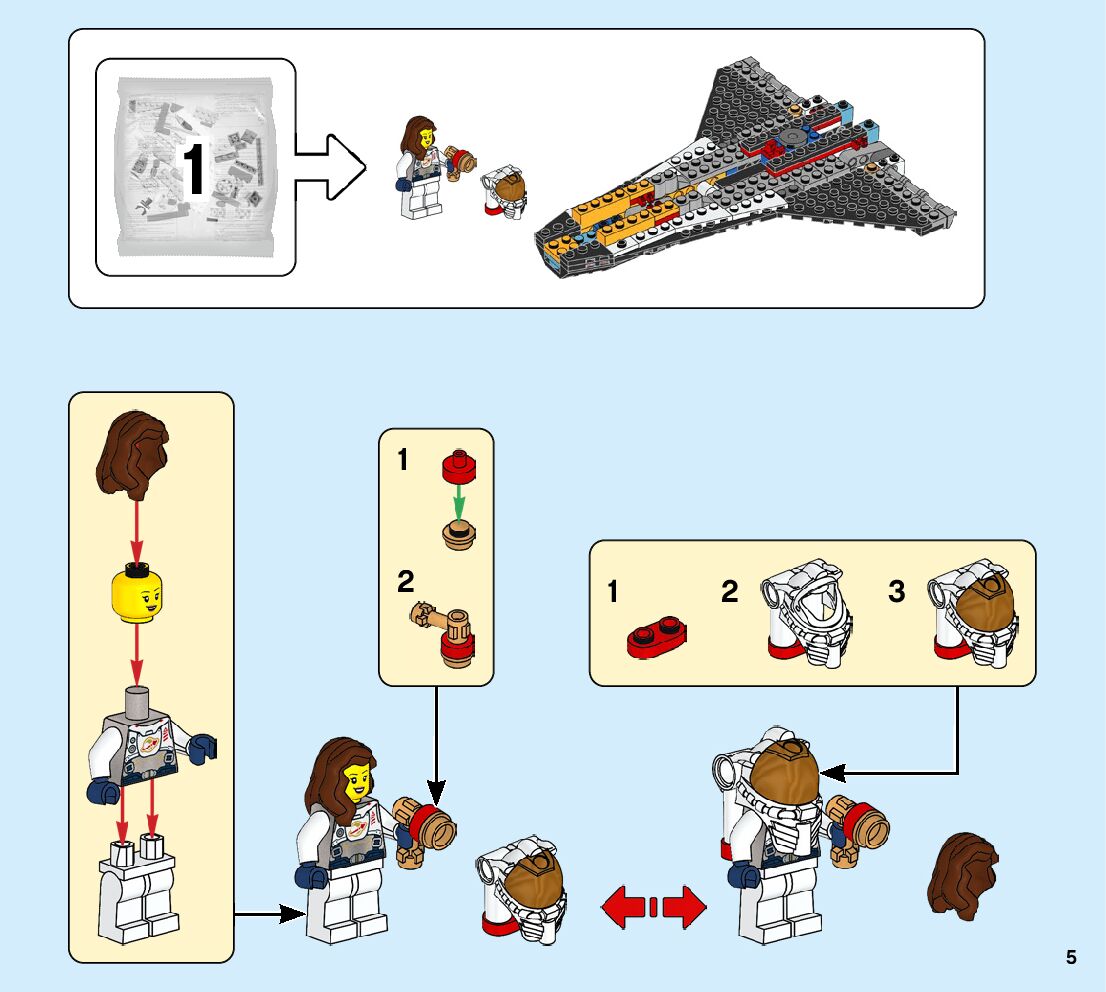 1

1

2

1

2

3

5