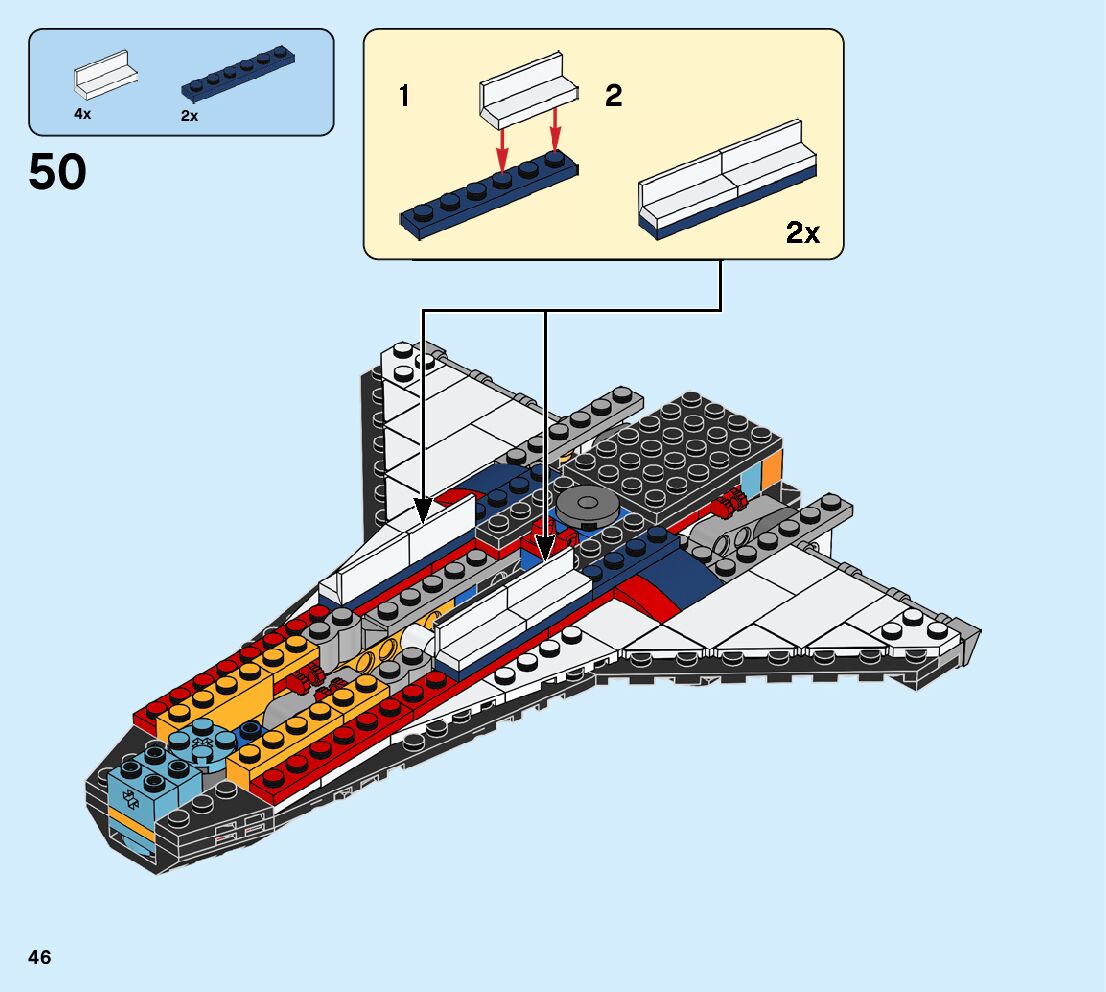 4x
2x

50

1
2

2x

46