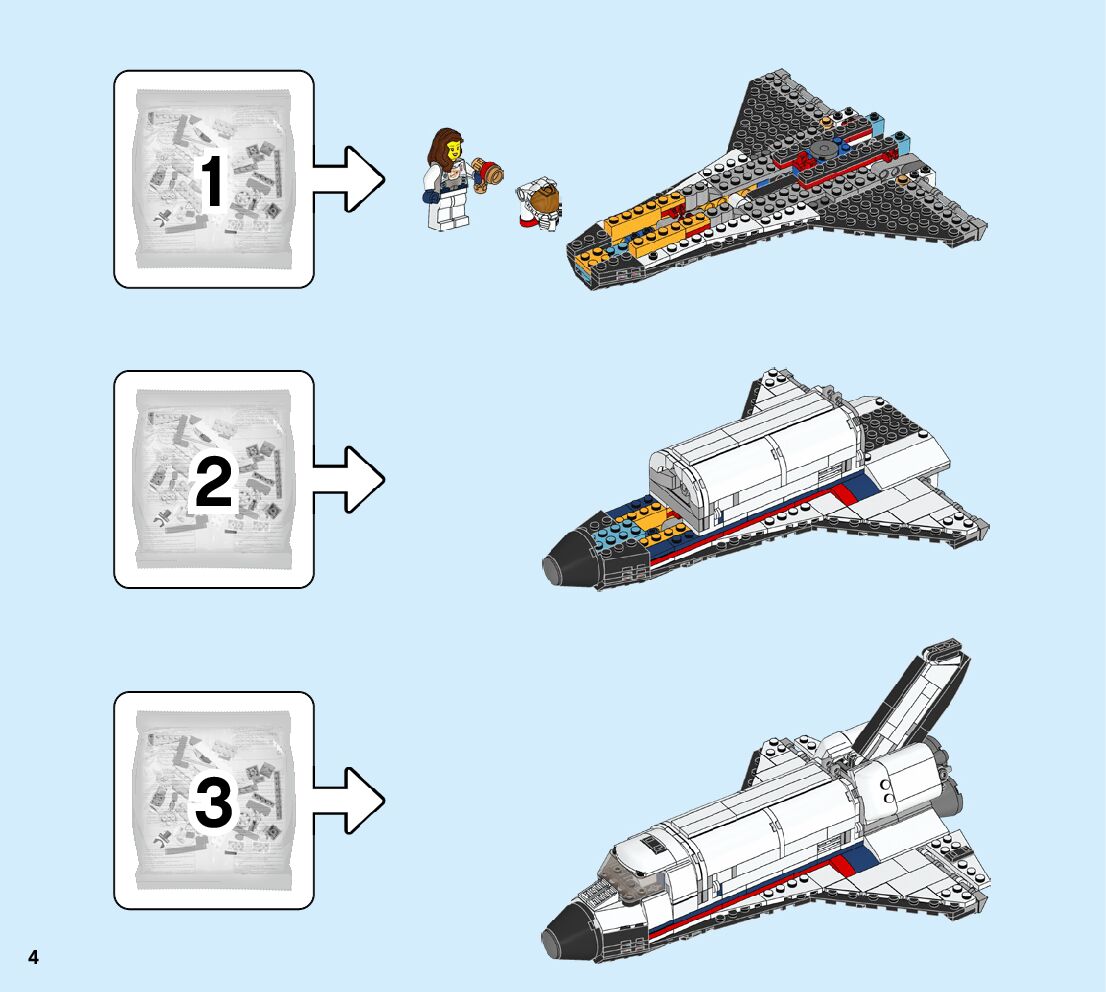 1

2

3

4