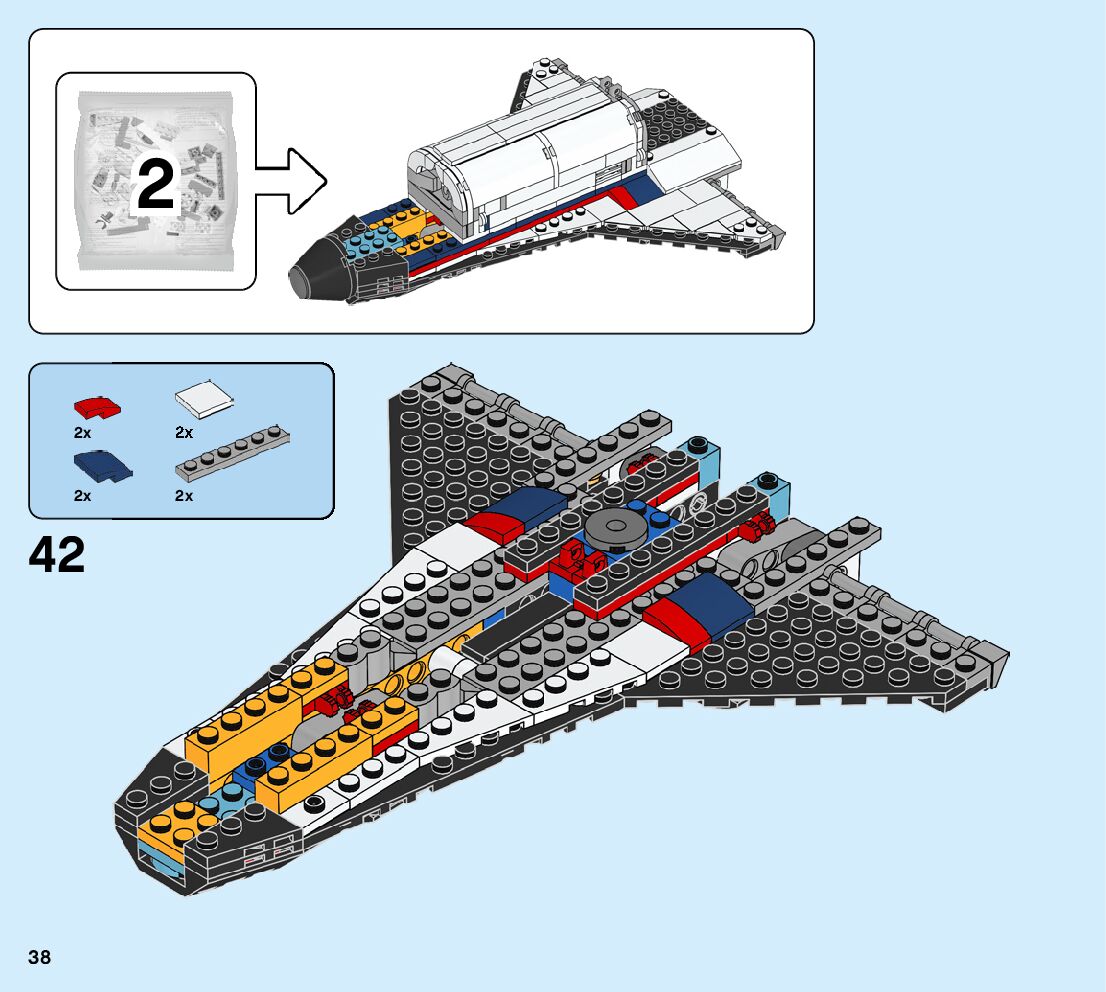 2

2x
2x
2x
2x

42

38