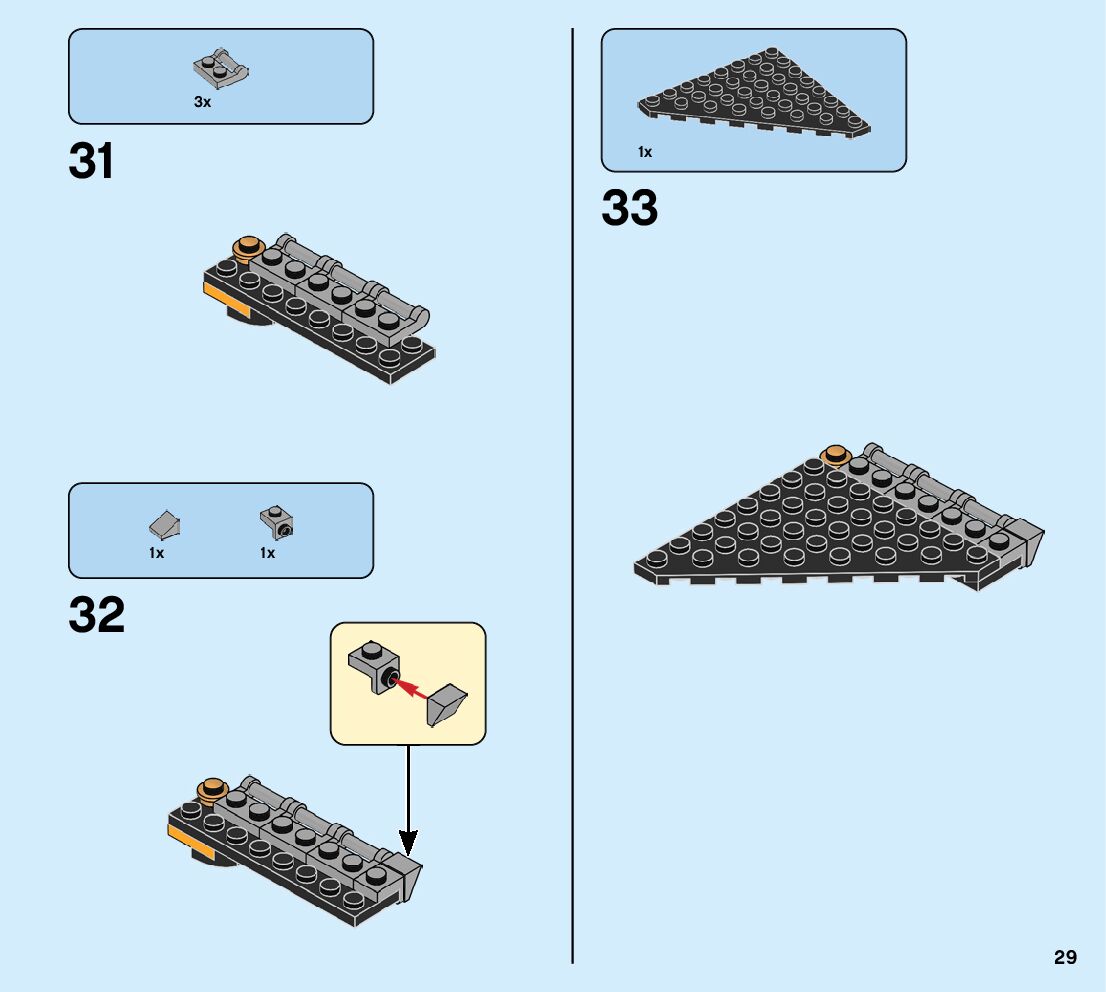 3x

31

1x 1x

32

1x

33

29