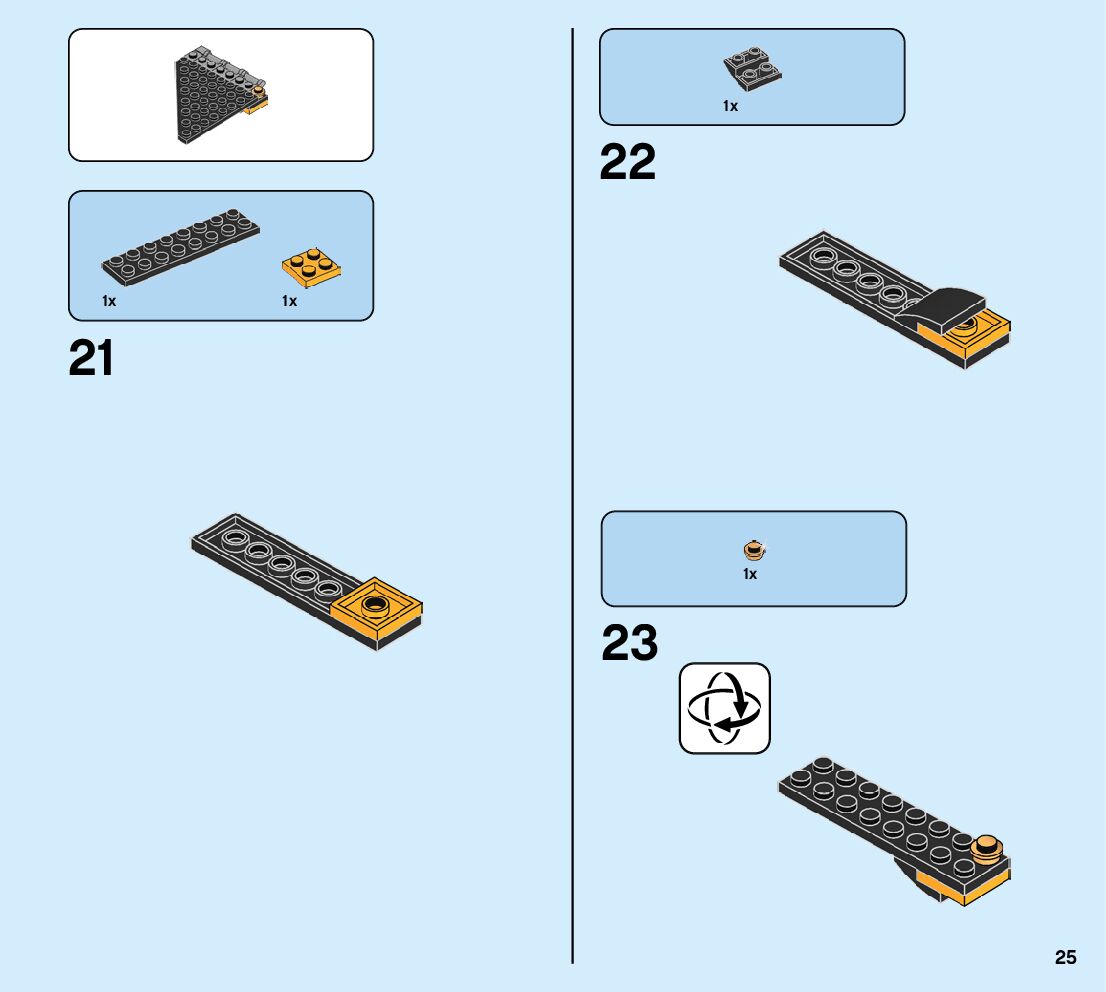 1x 1x

21

1x

22

1x

23

25