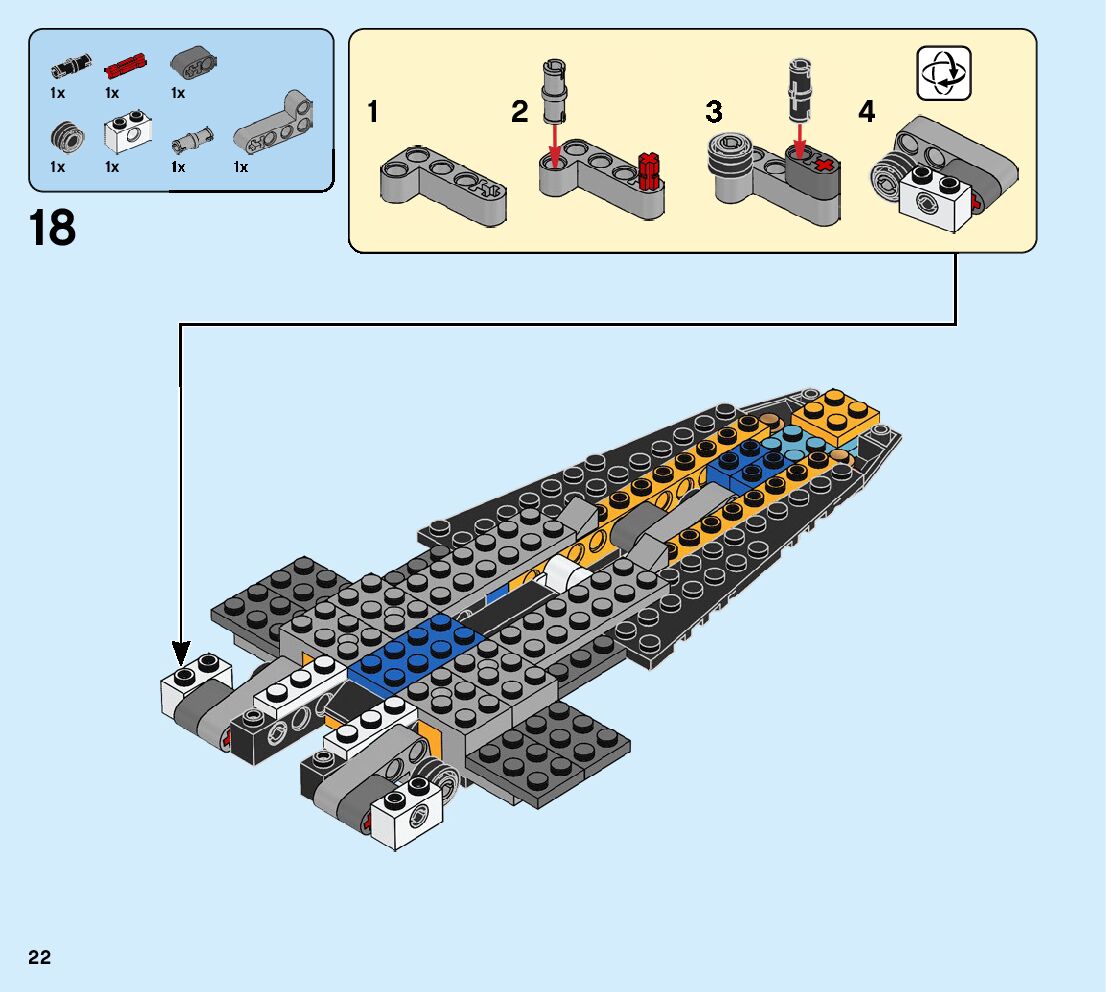 1x 1x 1x
1x 1x 1x 1x

18

1

2

3

4

22