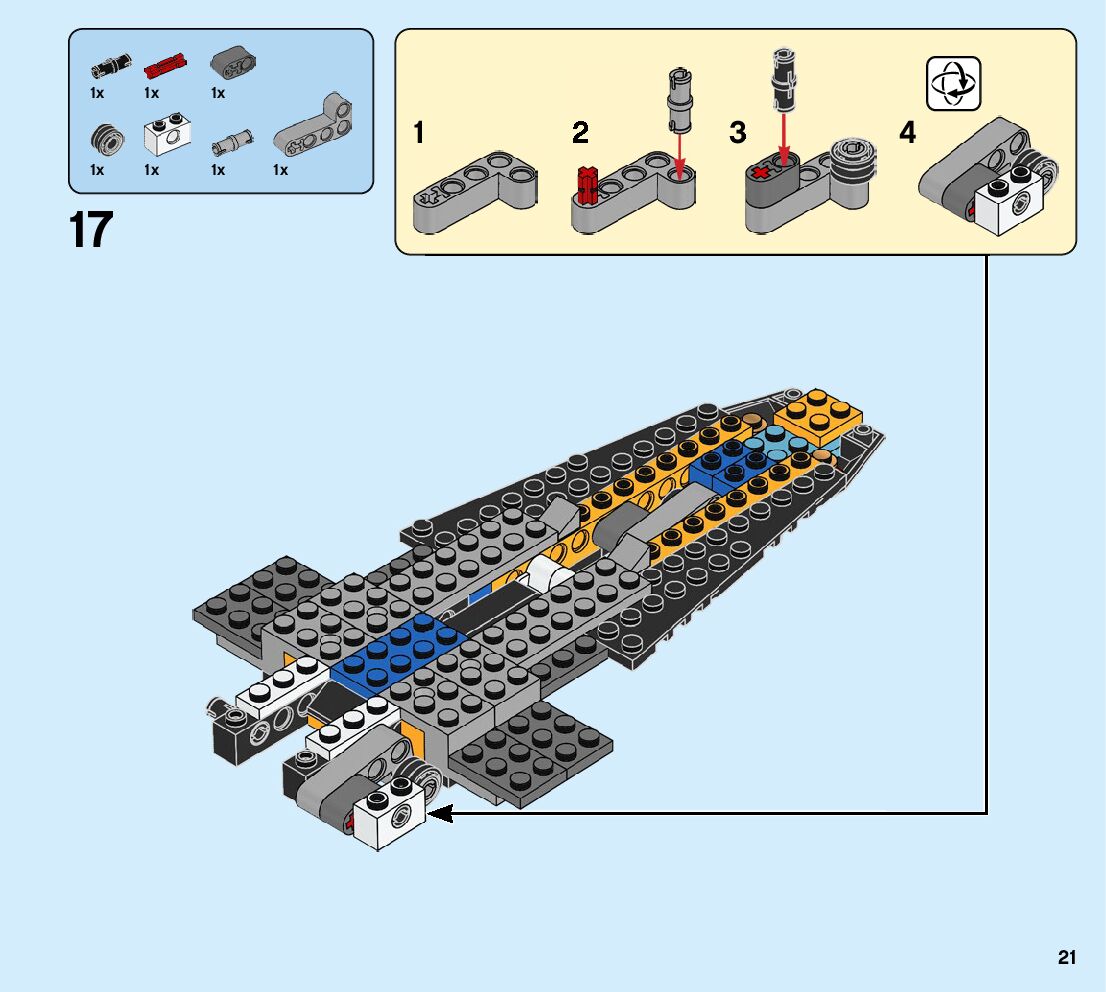 1x 1x 1x
1x 1x 1x 1x

17

1 2 3 4

21