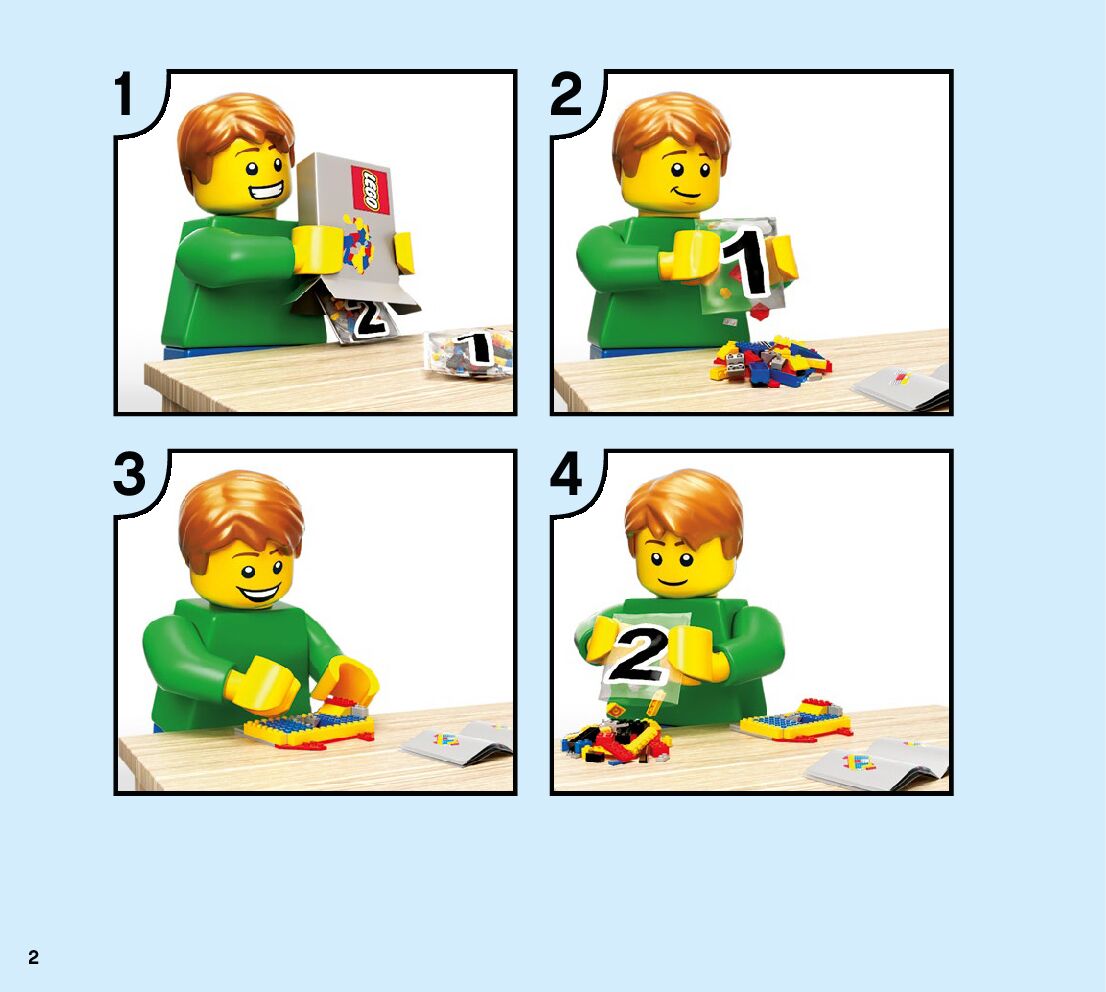 1

LEGO

2

1

2

1

3

4

2

2