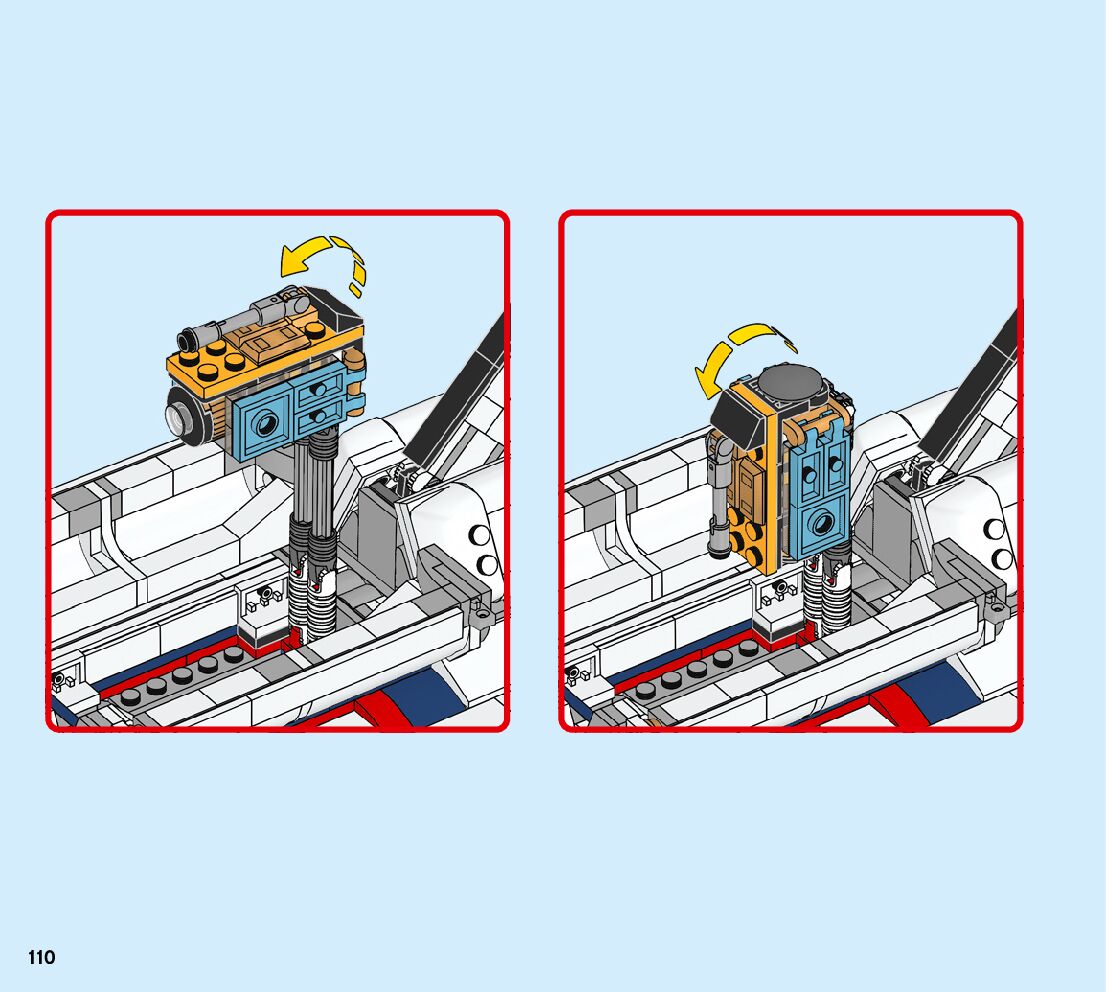 110