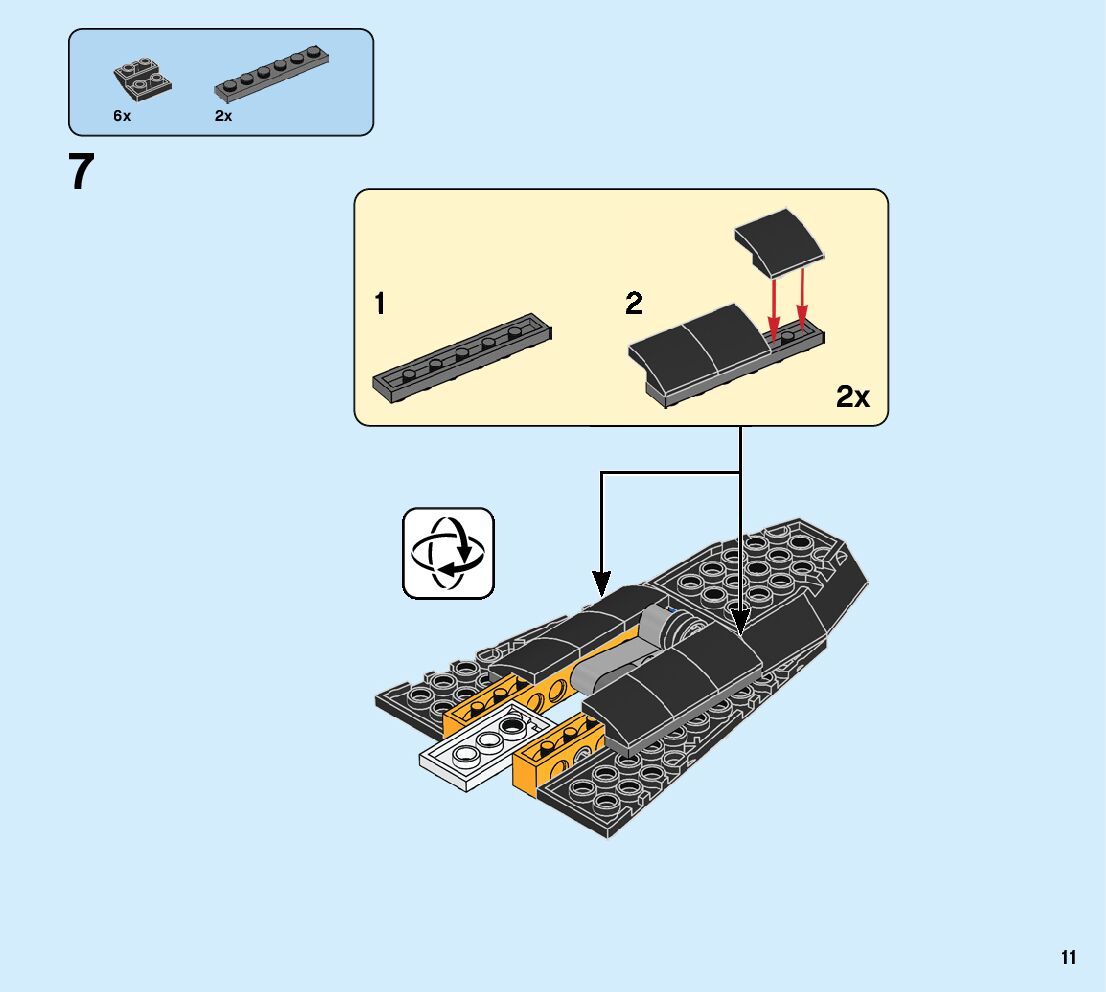 6x
2x

7

1

2

2x

11