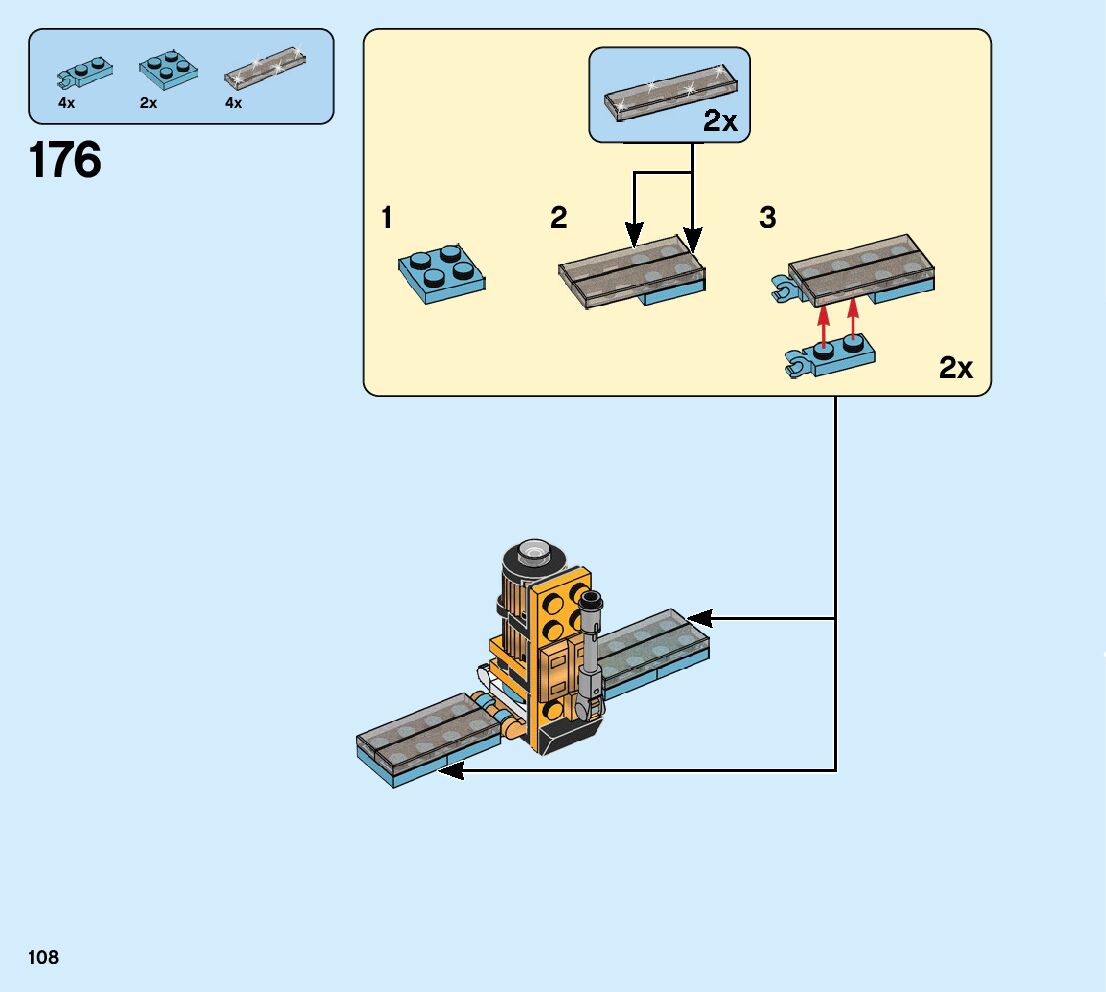 4x 2x 4x

176

2x

1

2

3

2x

108