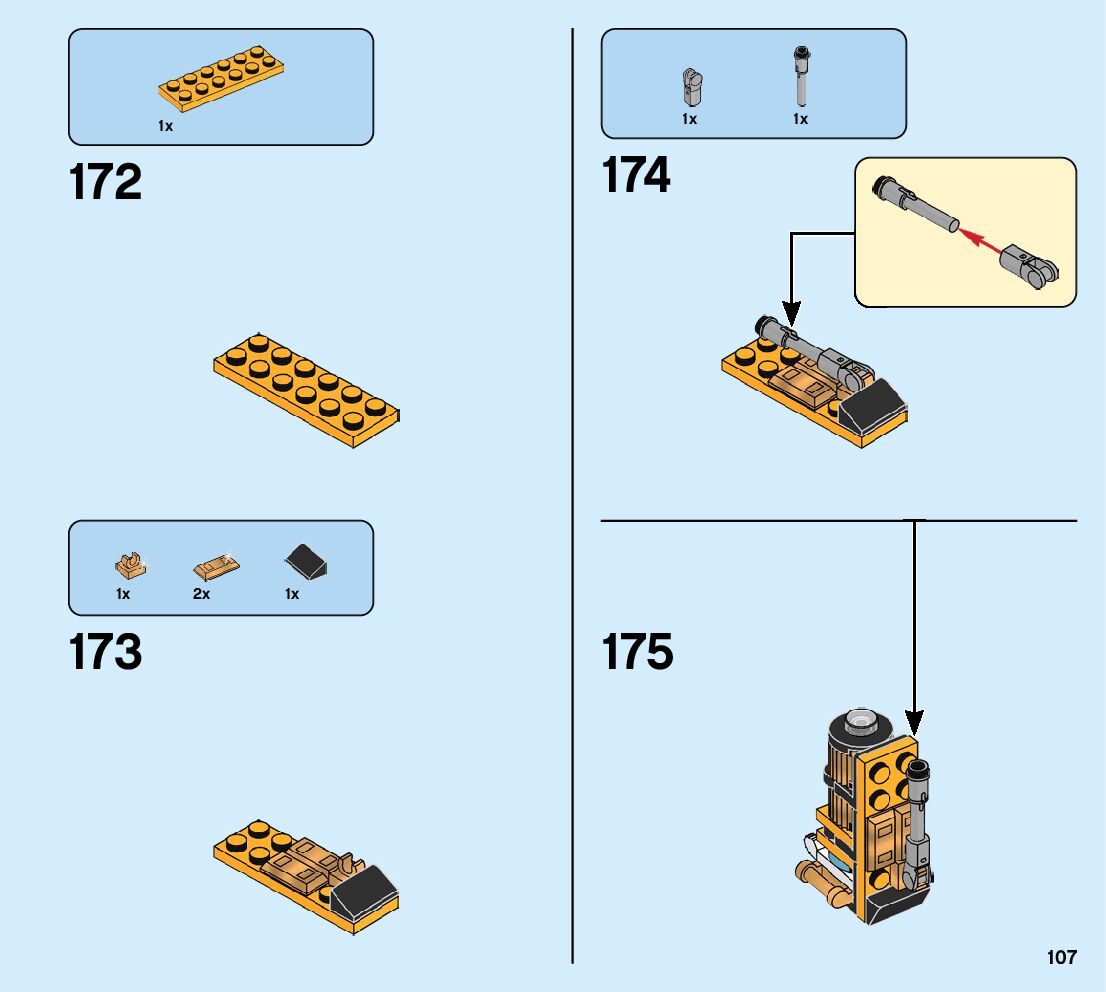 1x

172

1x 2x 1x

173

1x 1x

174

175

107