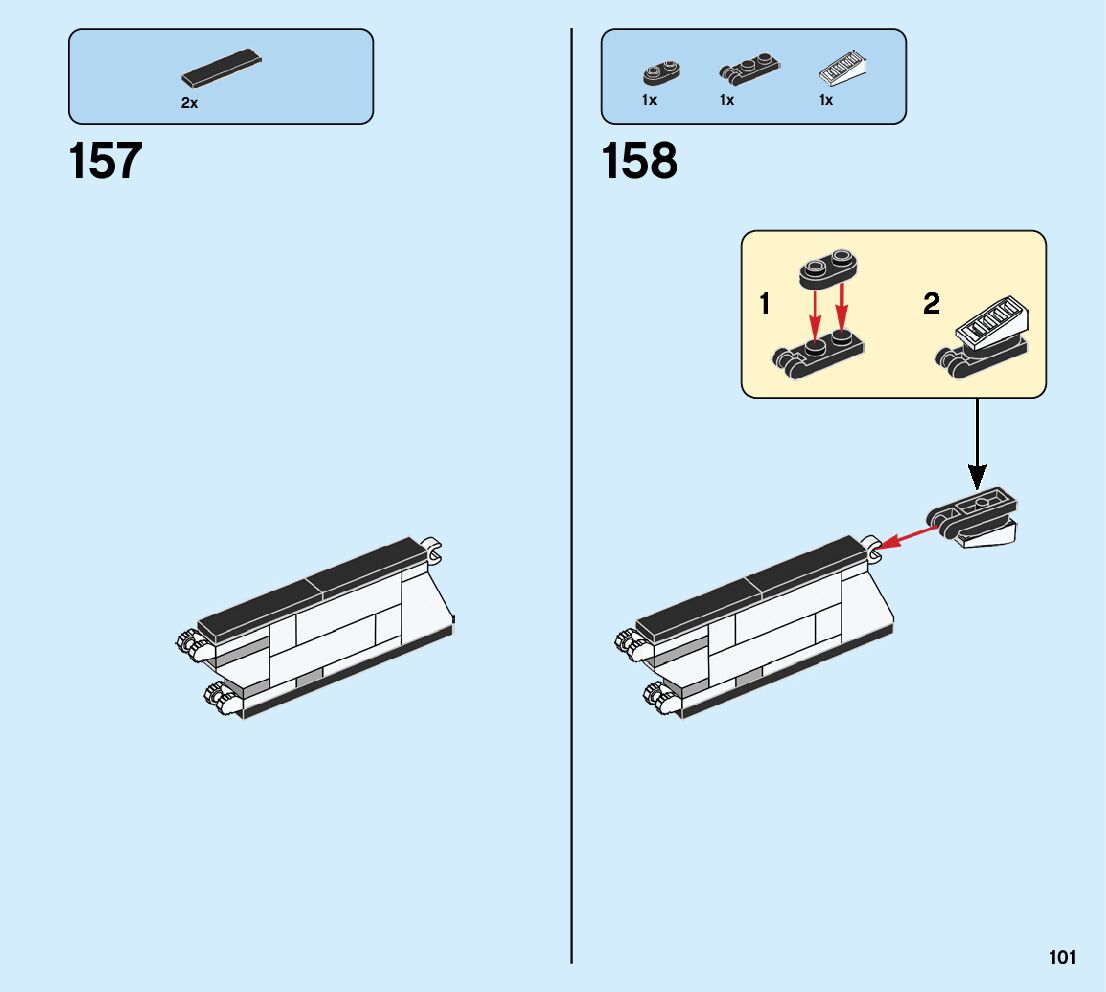 2x

157

1x 1x 1x

158

1

2

101