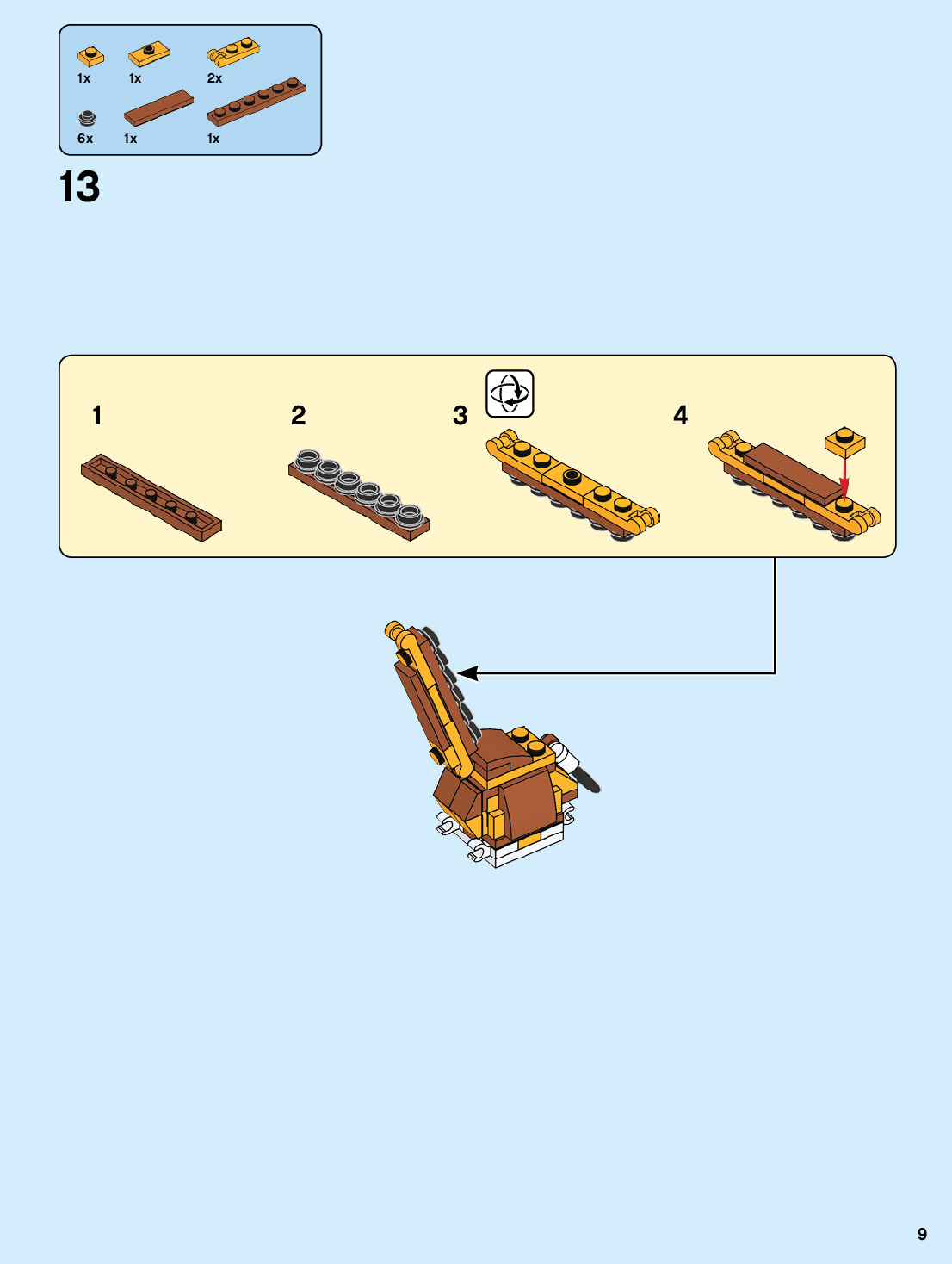 1x 1x 2x

6x 1x 1x

13

1

2

3

4

9