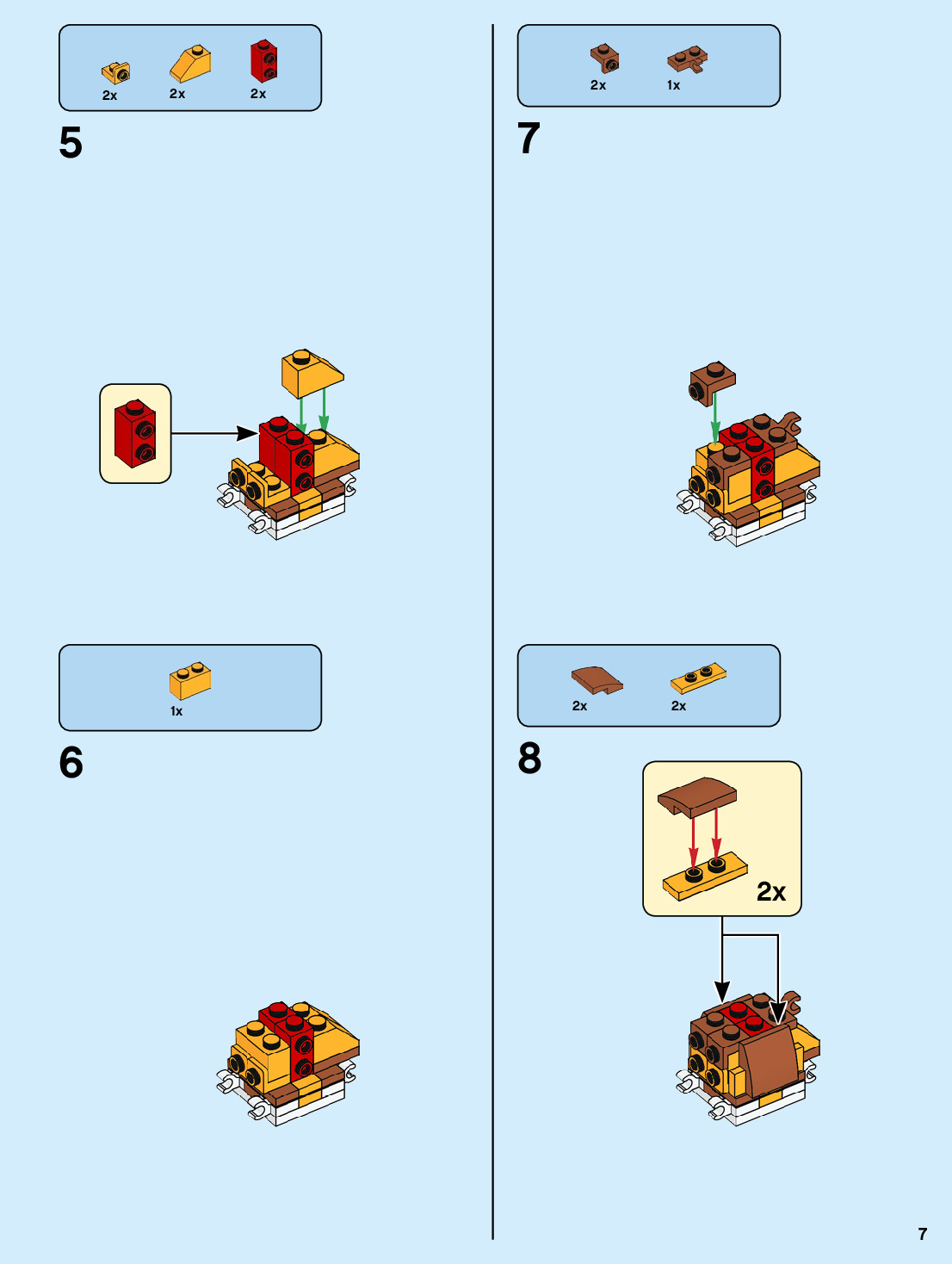 2x 2x 2x

5

1x

6

2x 1x

7

2x 2x

8

2x

7