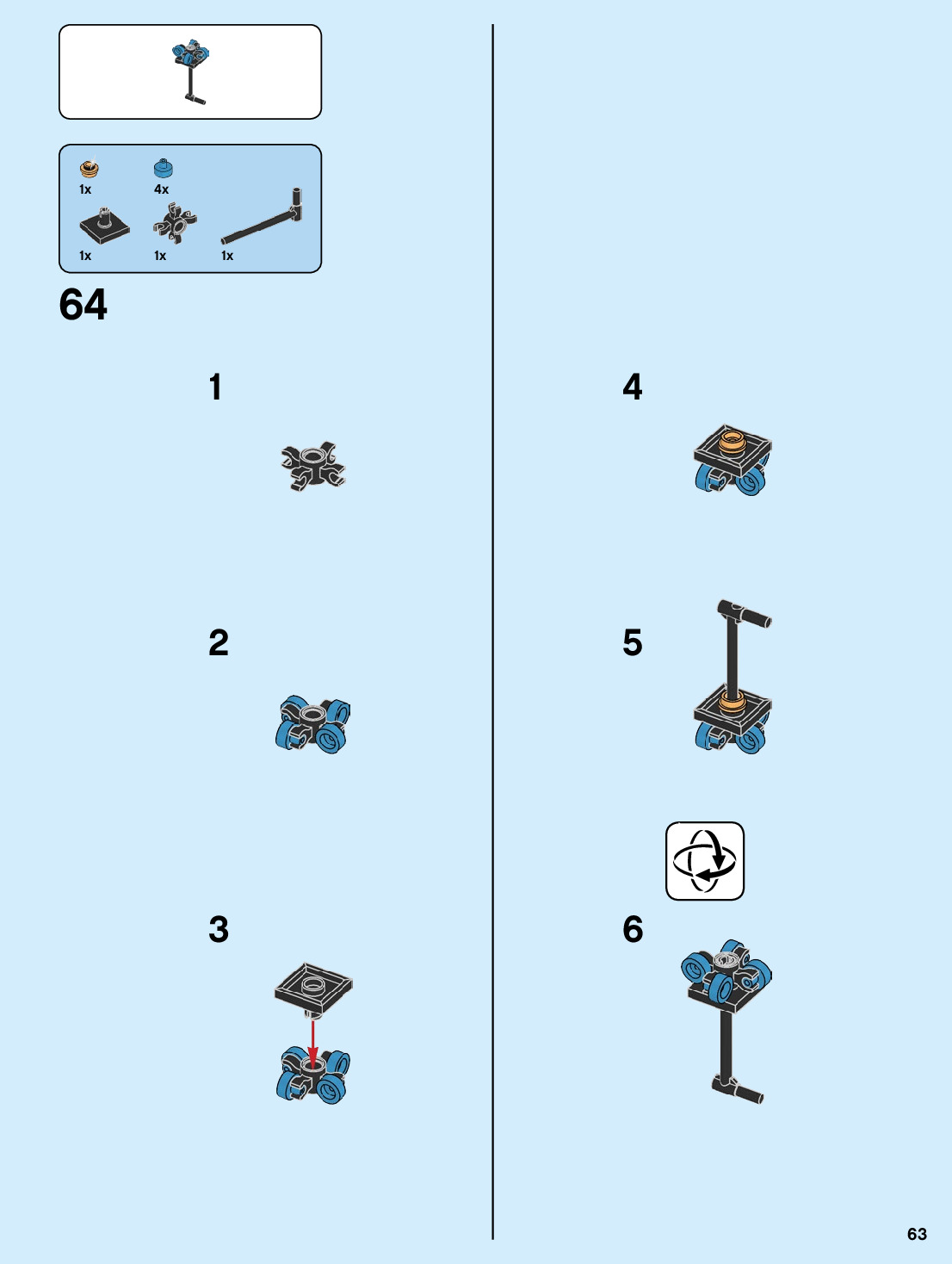 1x
4x
1x
1x
1x

64

1

2

3

4

5

6

63