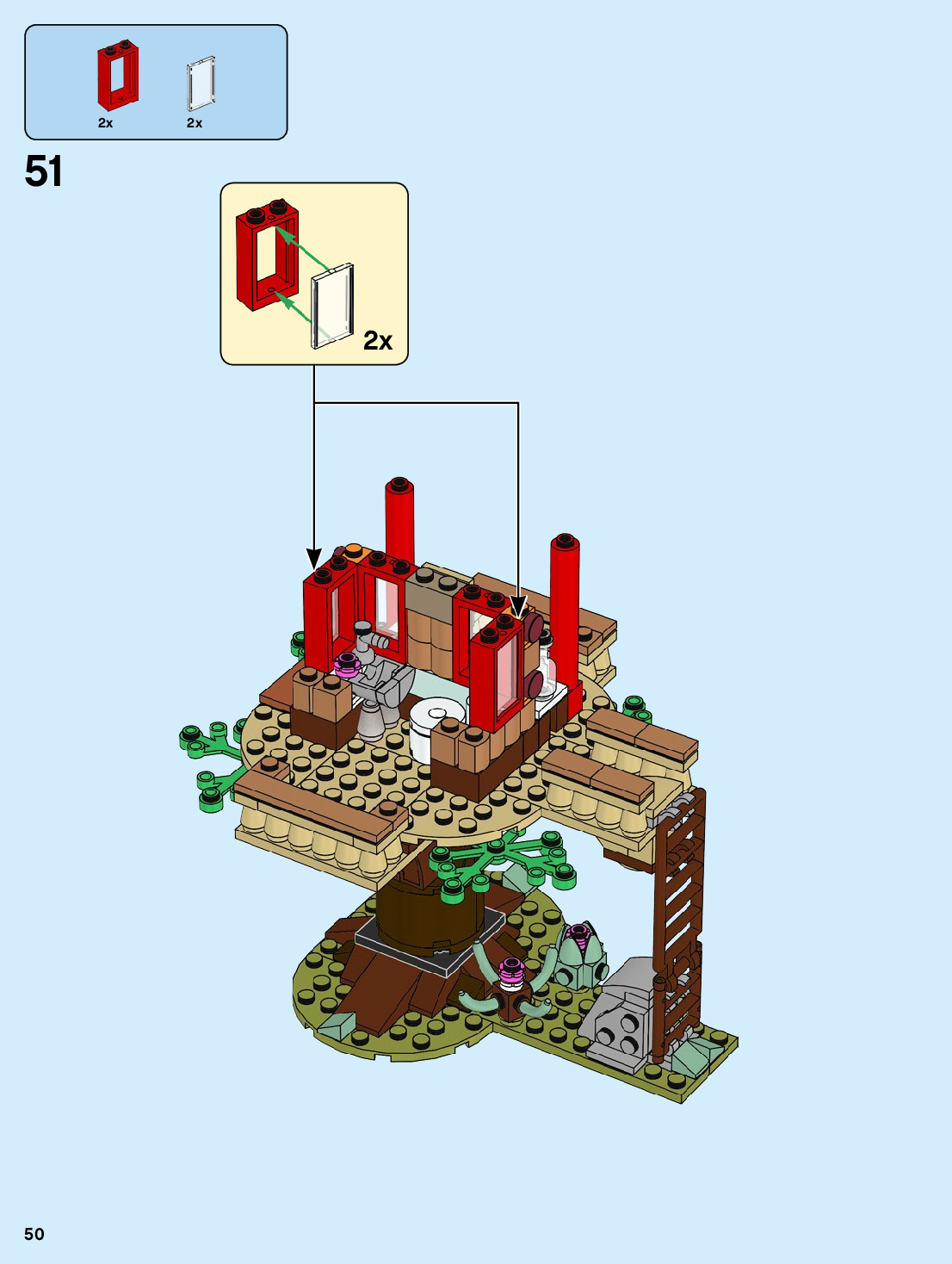 2x 2x

51

2x

50