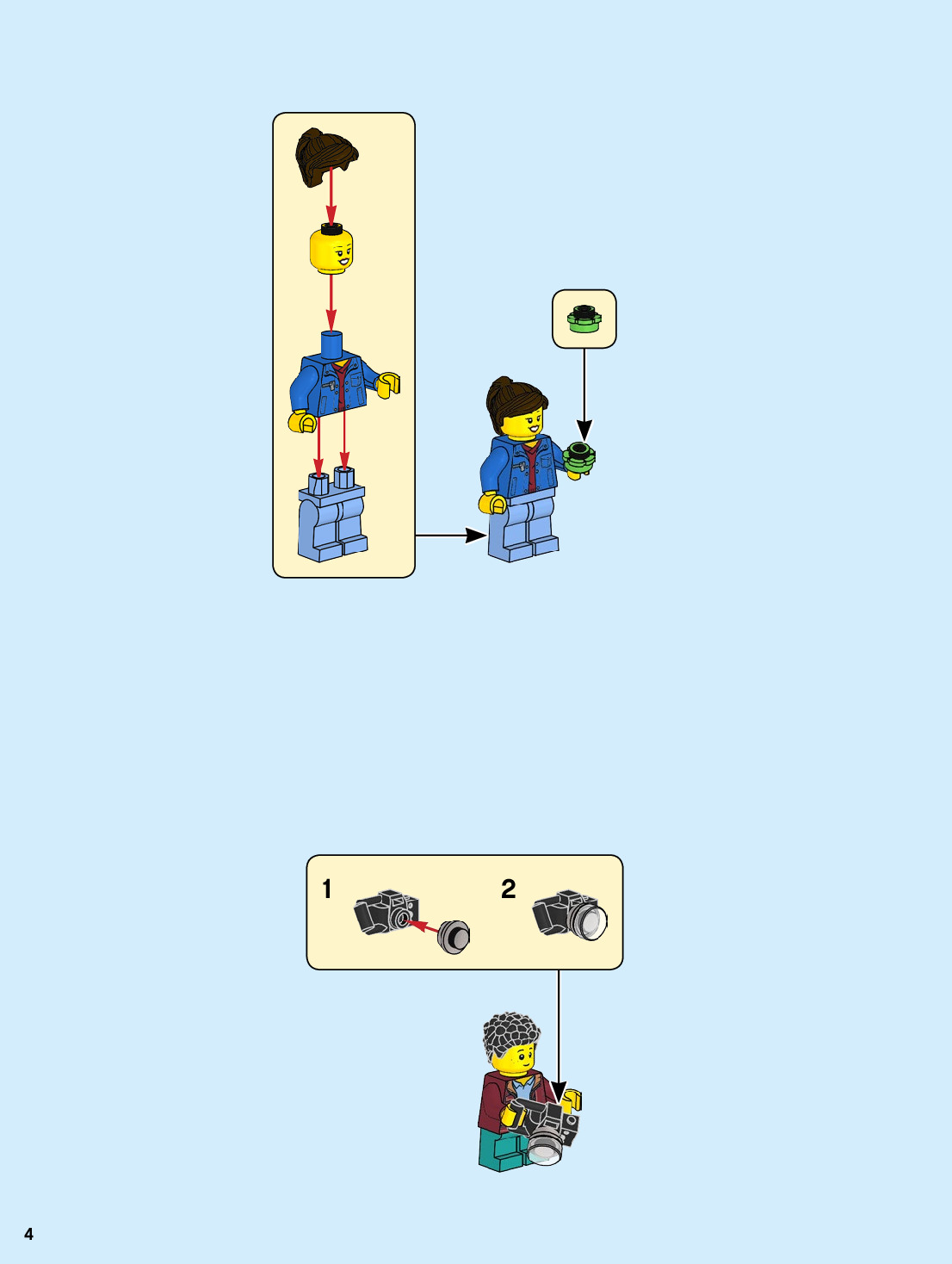 1

2

4