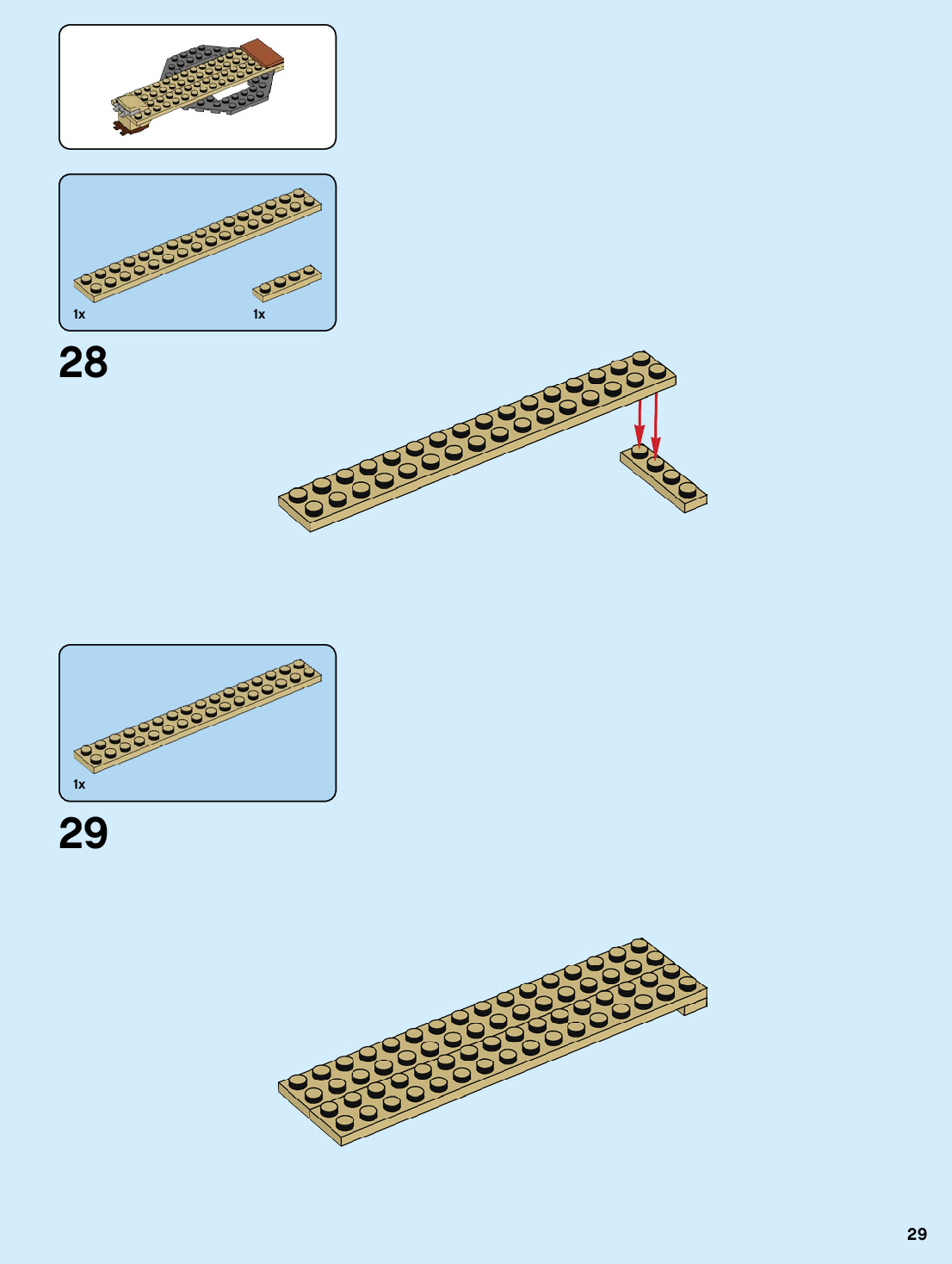 1x

1x

28

1x

29

29