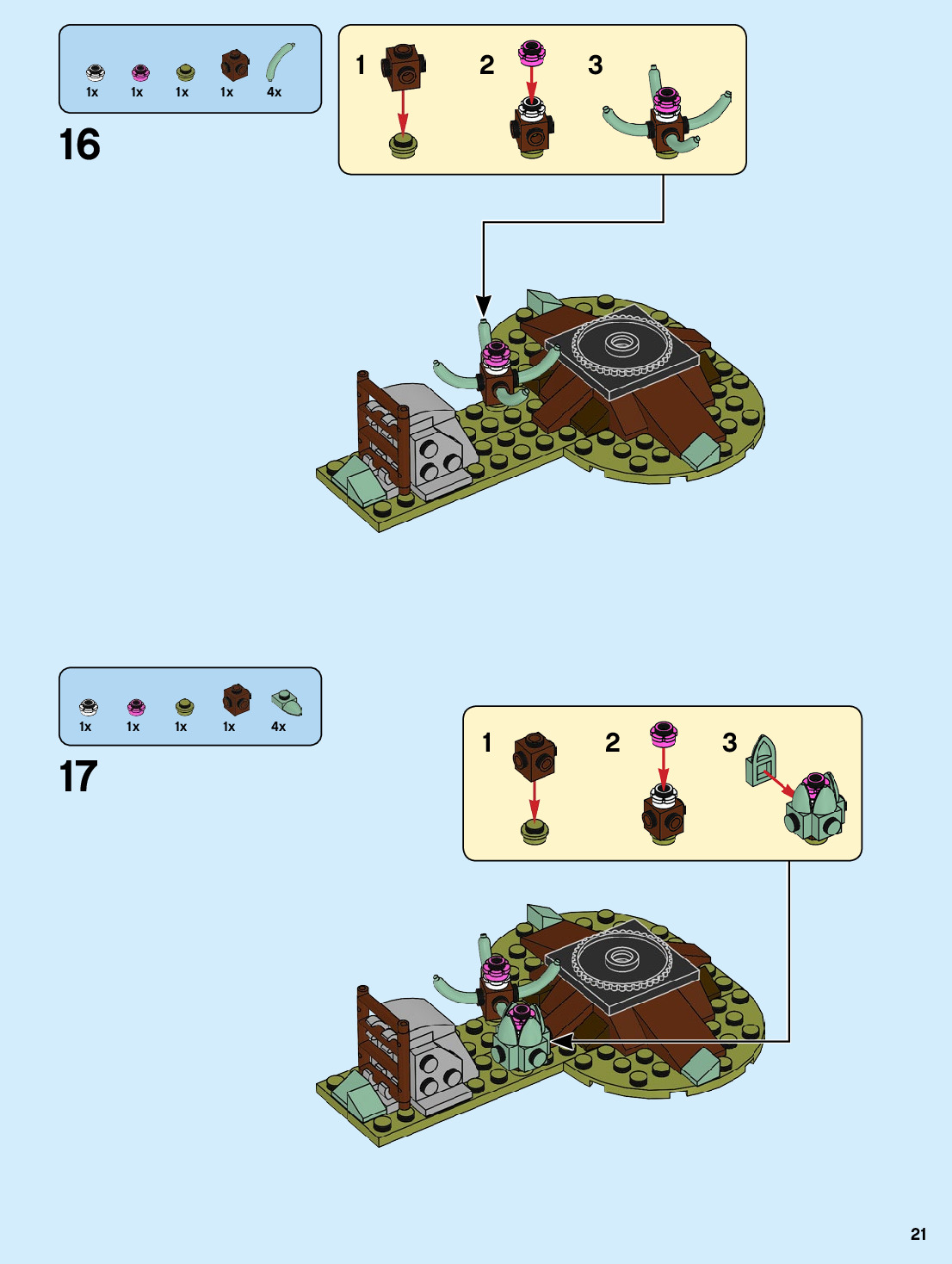 1x 1x 1x 1x 4x

16

1 2 3

1x 1x 1x 1x 4x

17

1 2 3

21