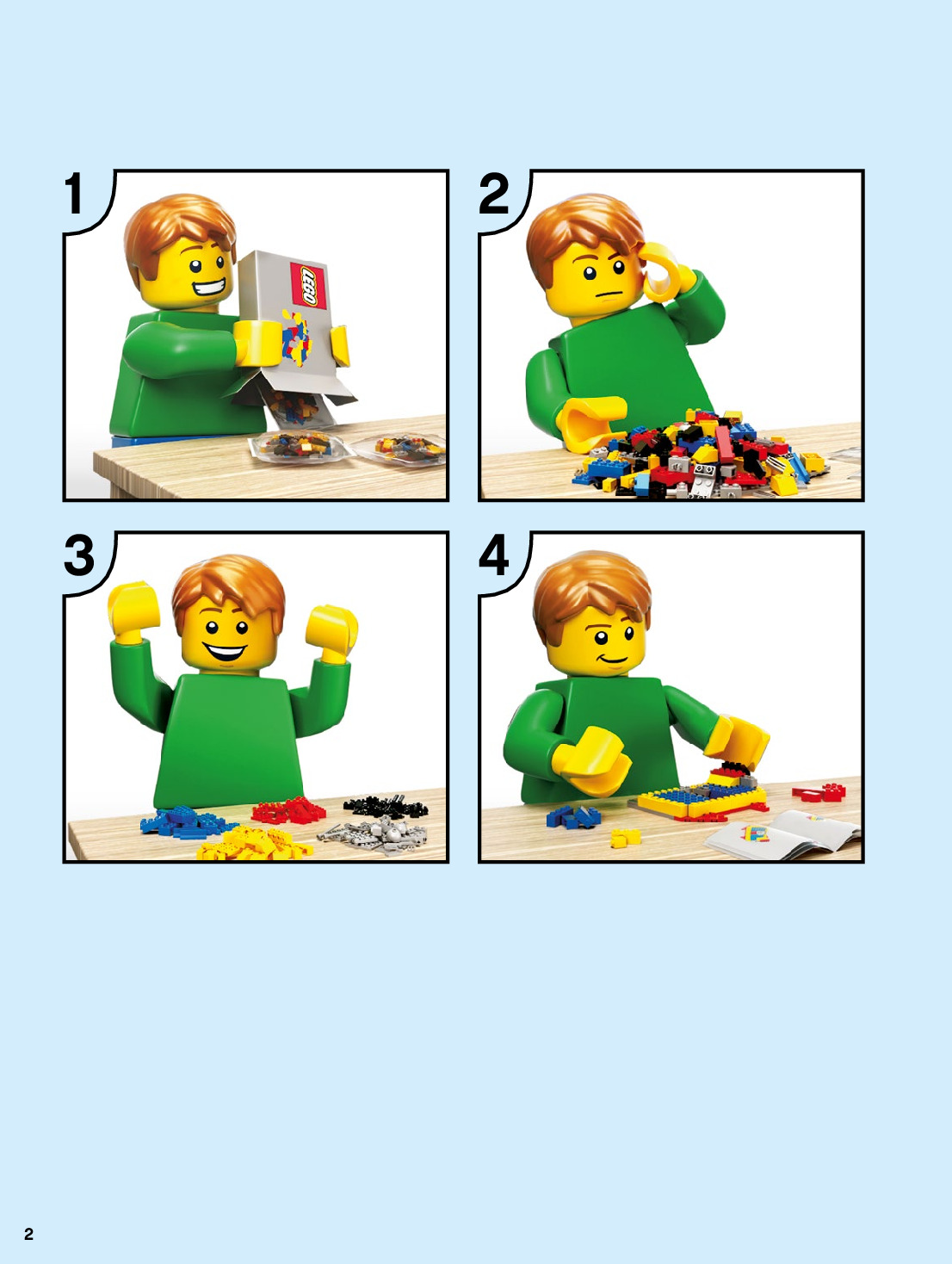 1

LEGO

2

3

4

2