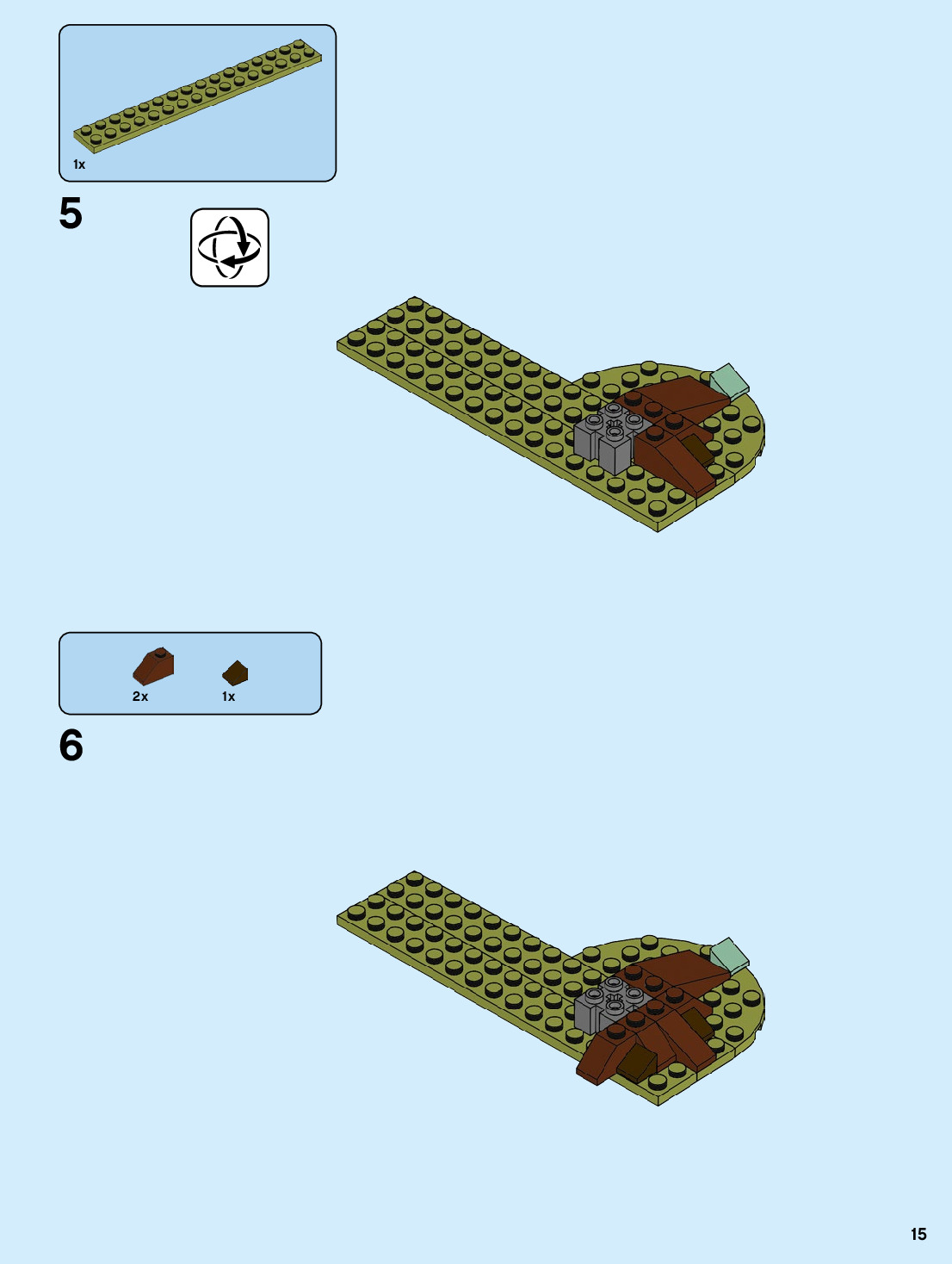 1x

5

2x 1x

6

15