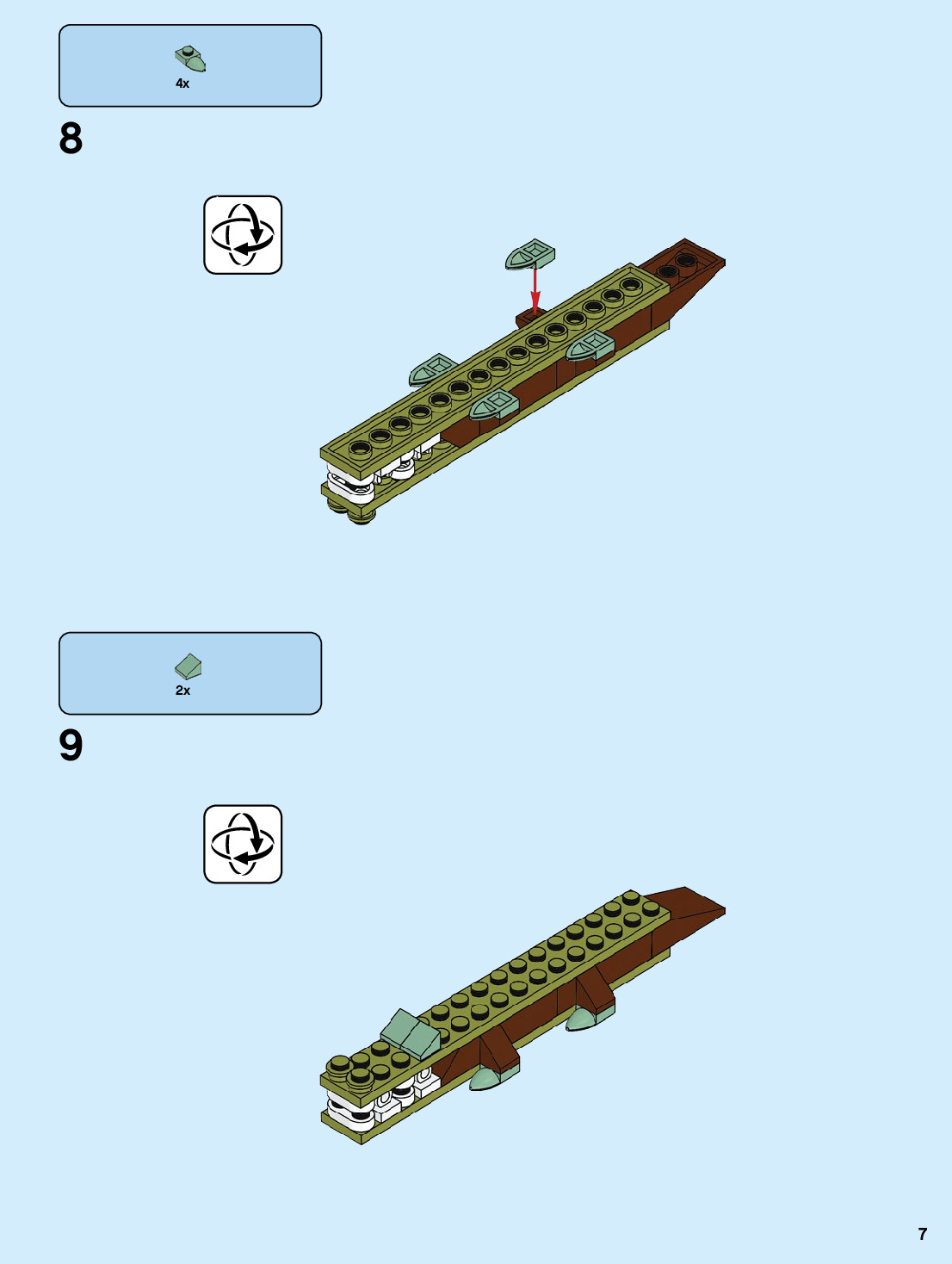 4x

8

2x

9

7