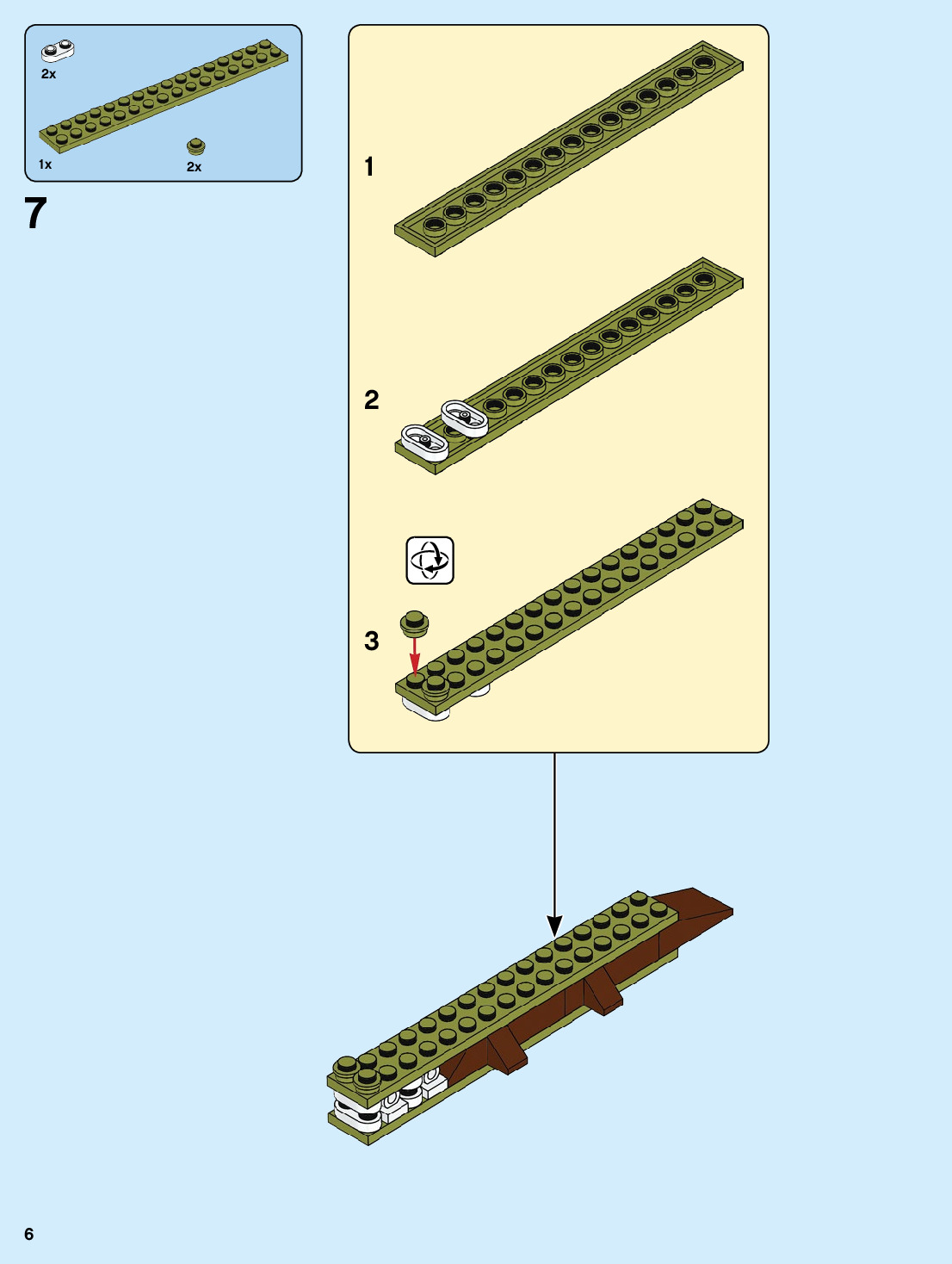 2x
1x
2x
7
1
2
3
6