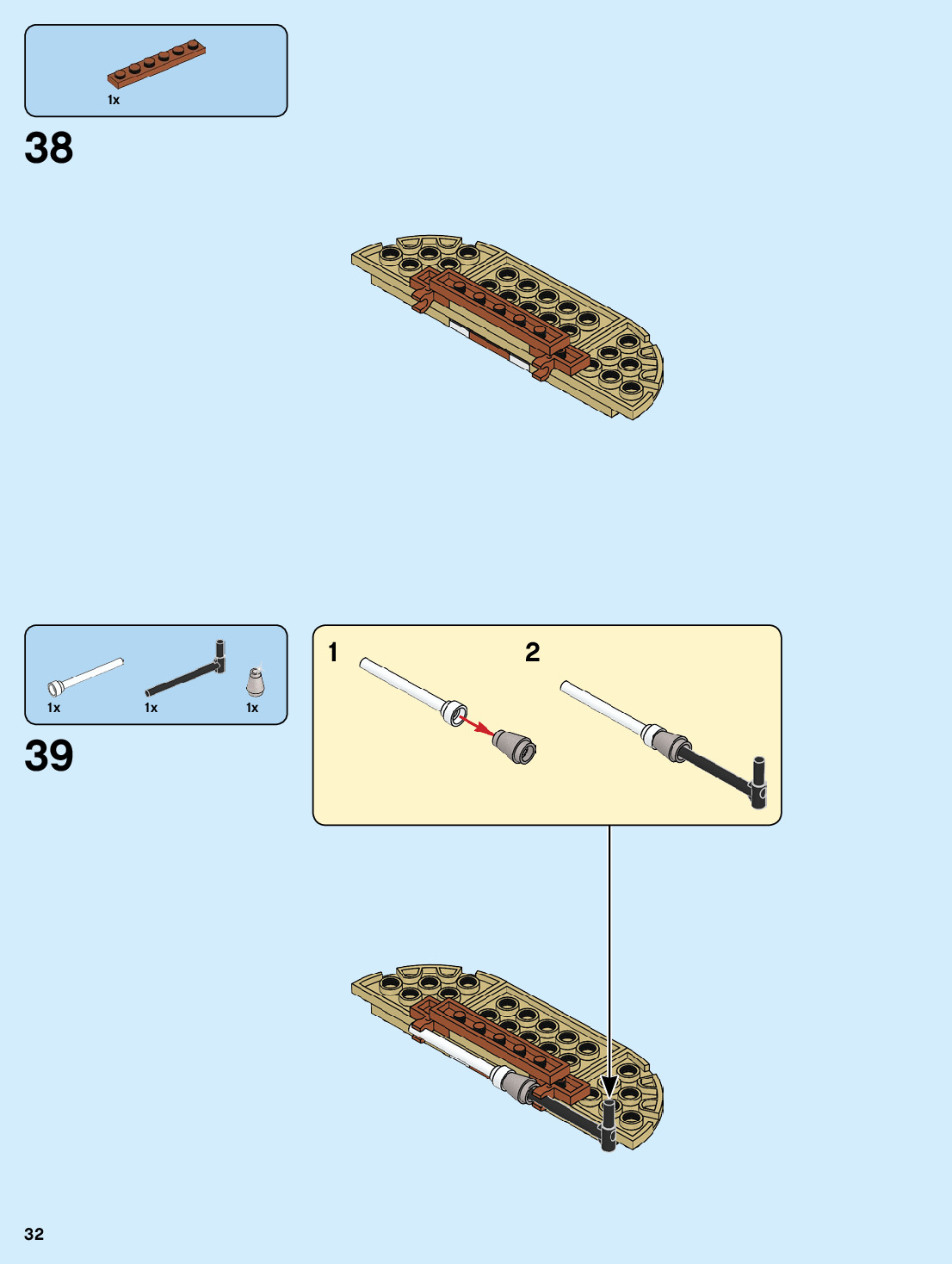 1x

38

1x 1x 1x

39

1

2

32