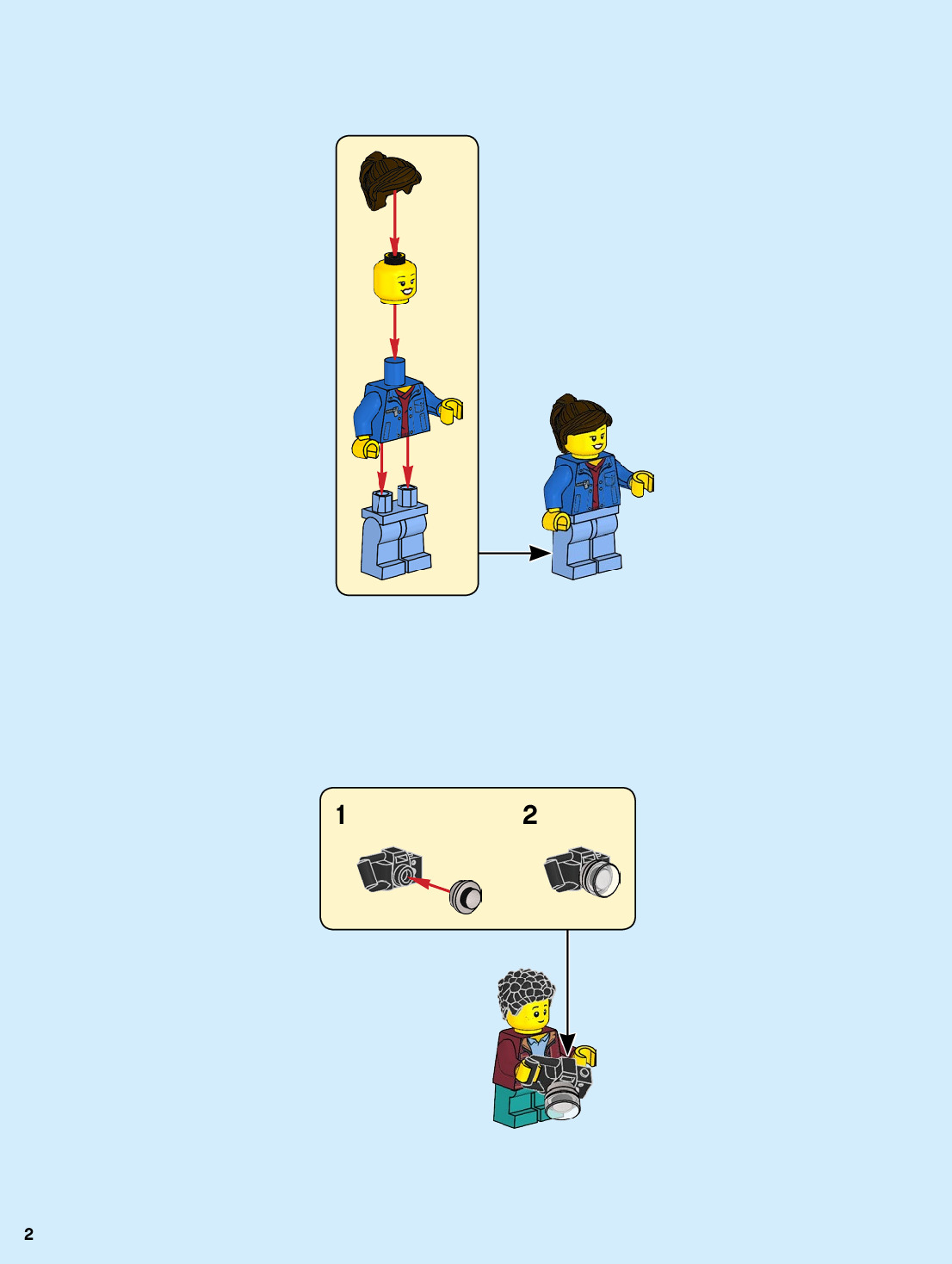 1
2
2