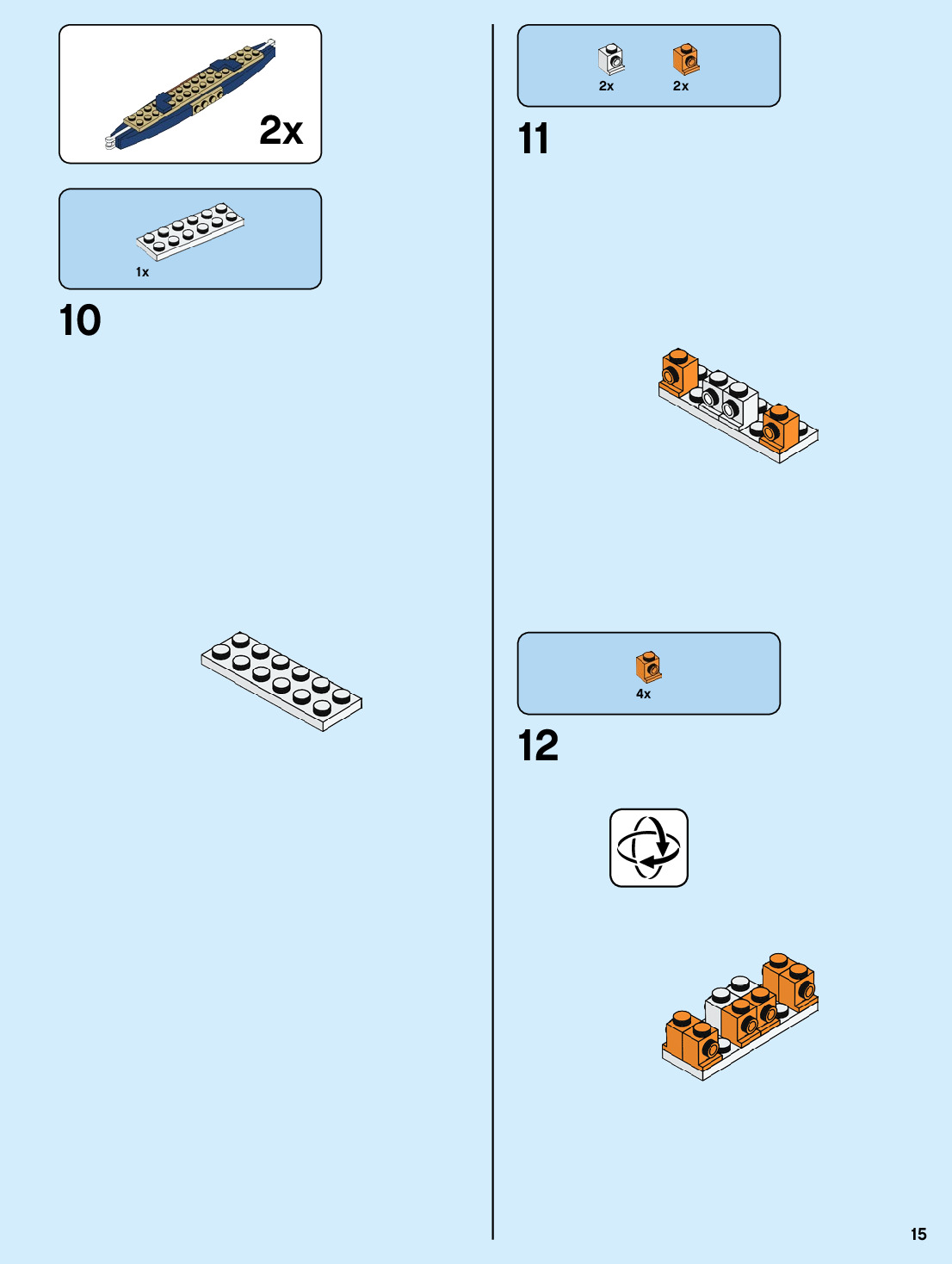 2x

1x

10

2x 2x

11

4x

12

15