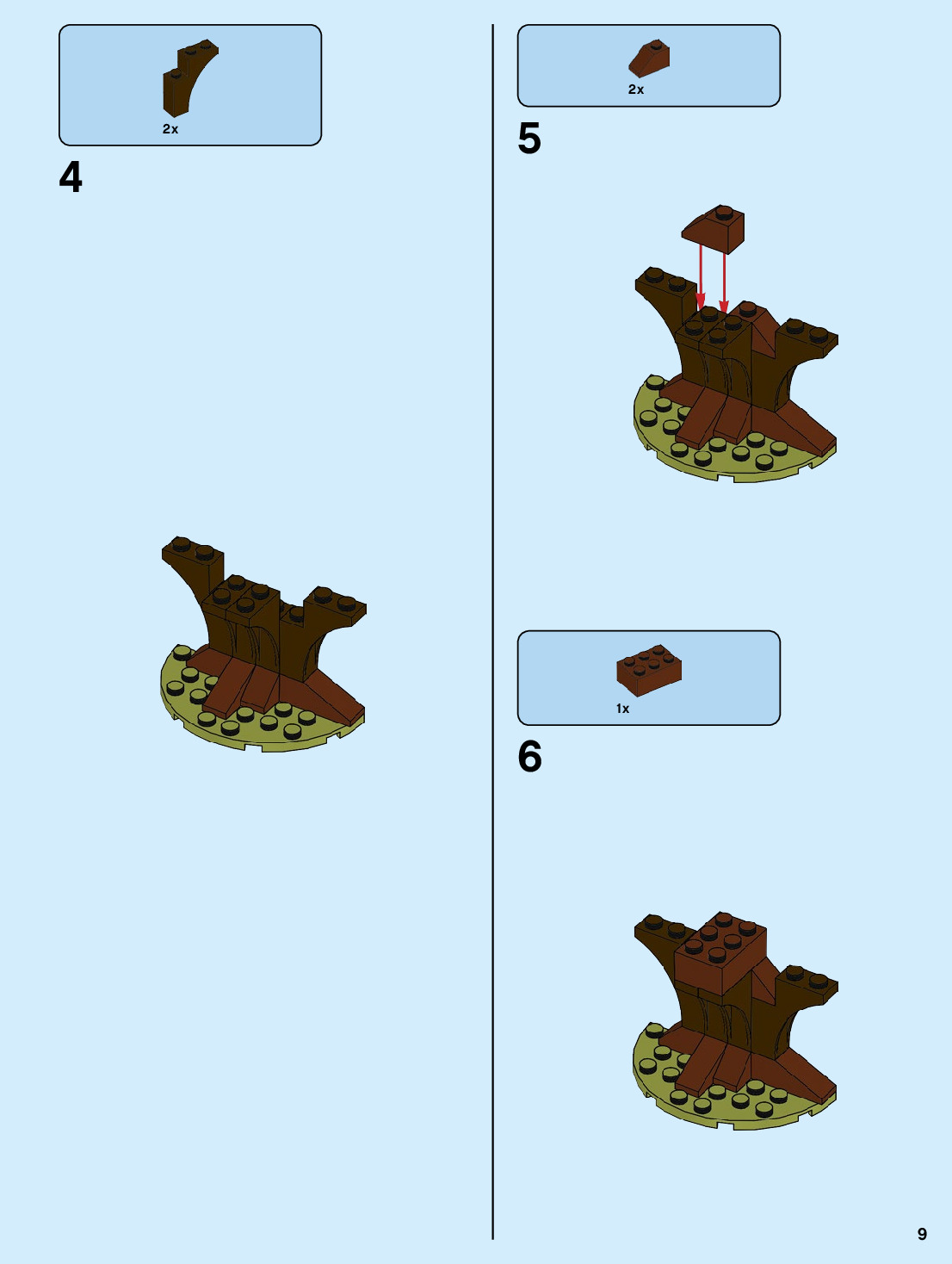 2x

4

2x

5

1x

6

9