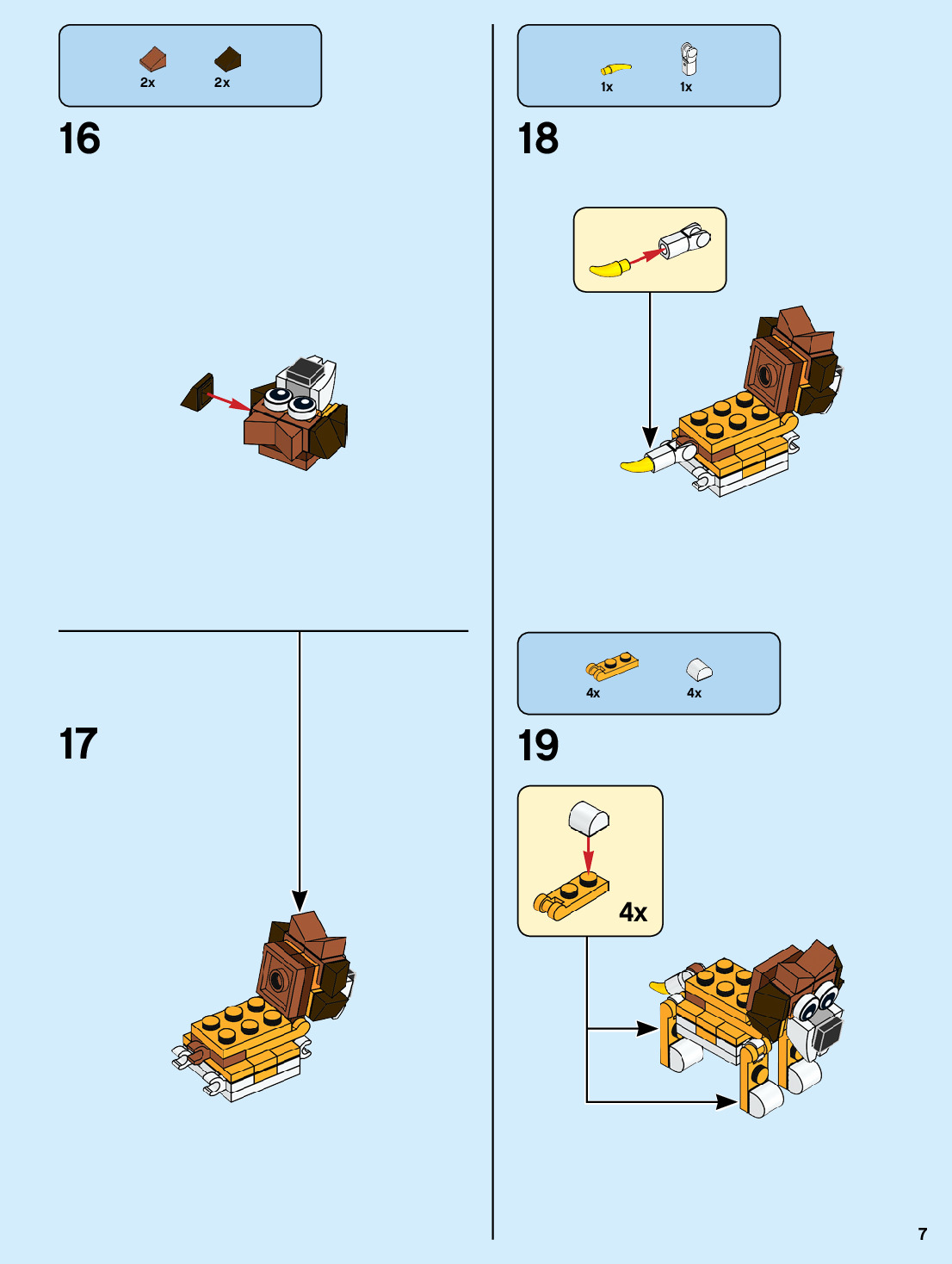 2x 2x

16

17

1x 1x

18

4x 4x

19

4x

7