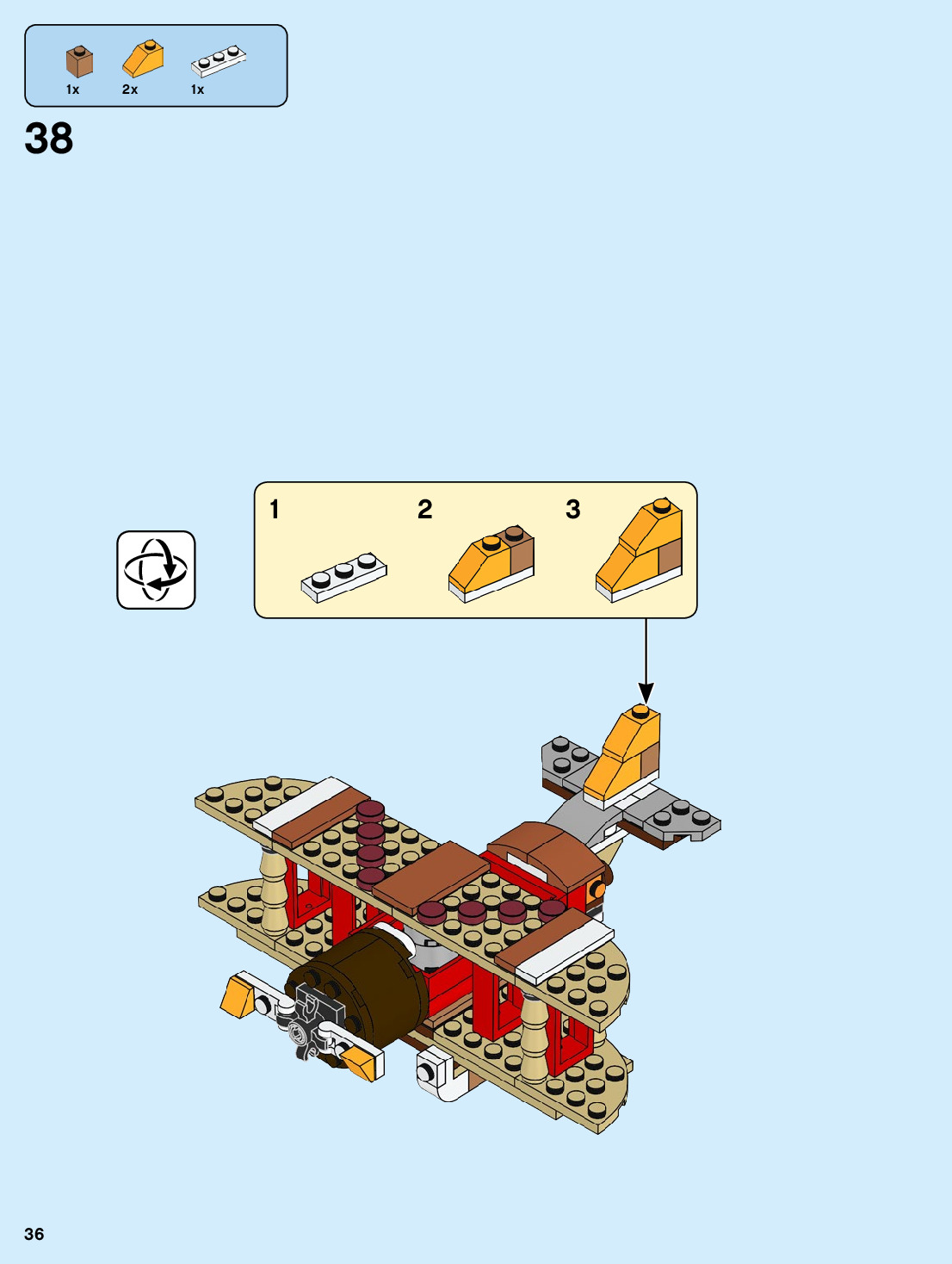 1x 2x 1x

38

1 2 3

36