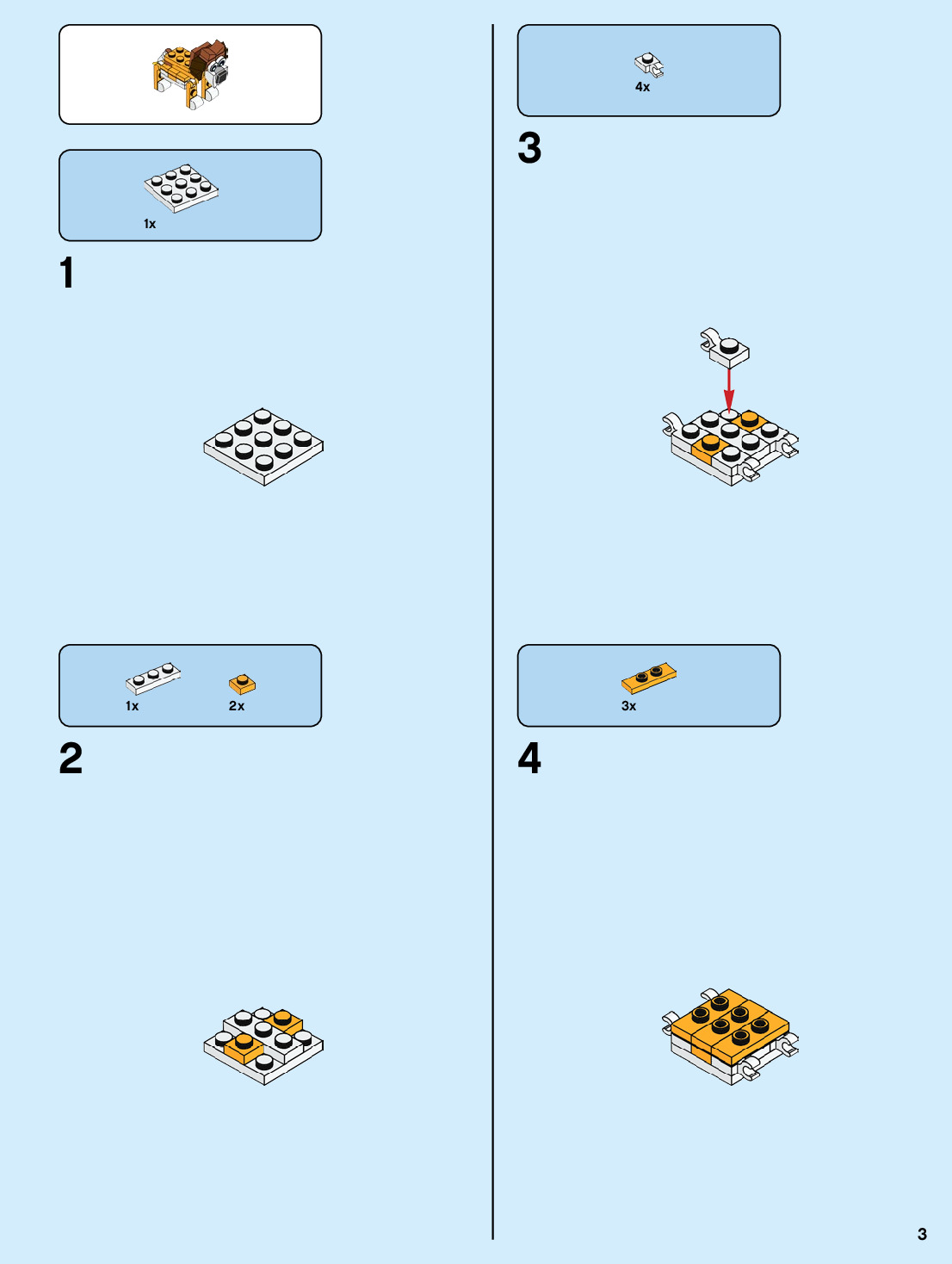 1x

1

1x 2x

2

4x

3

3x

4

3