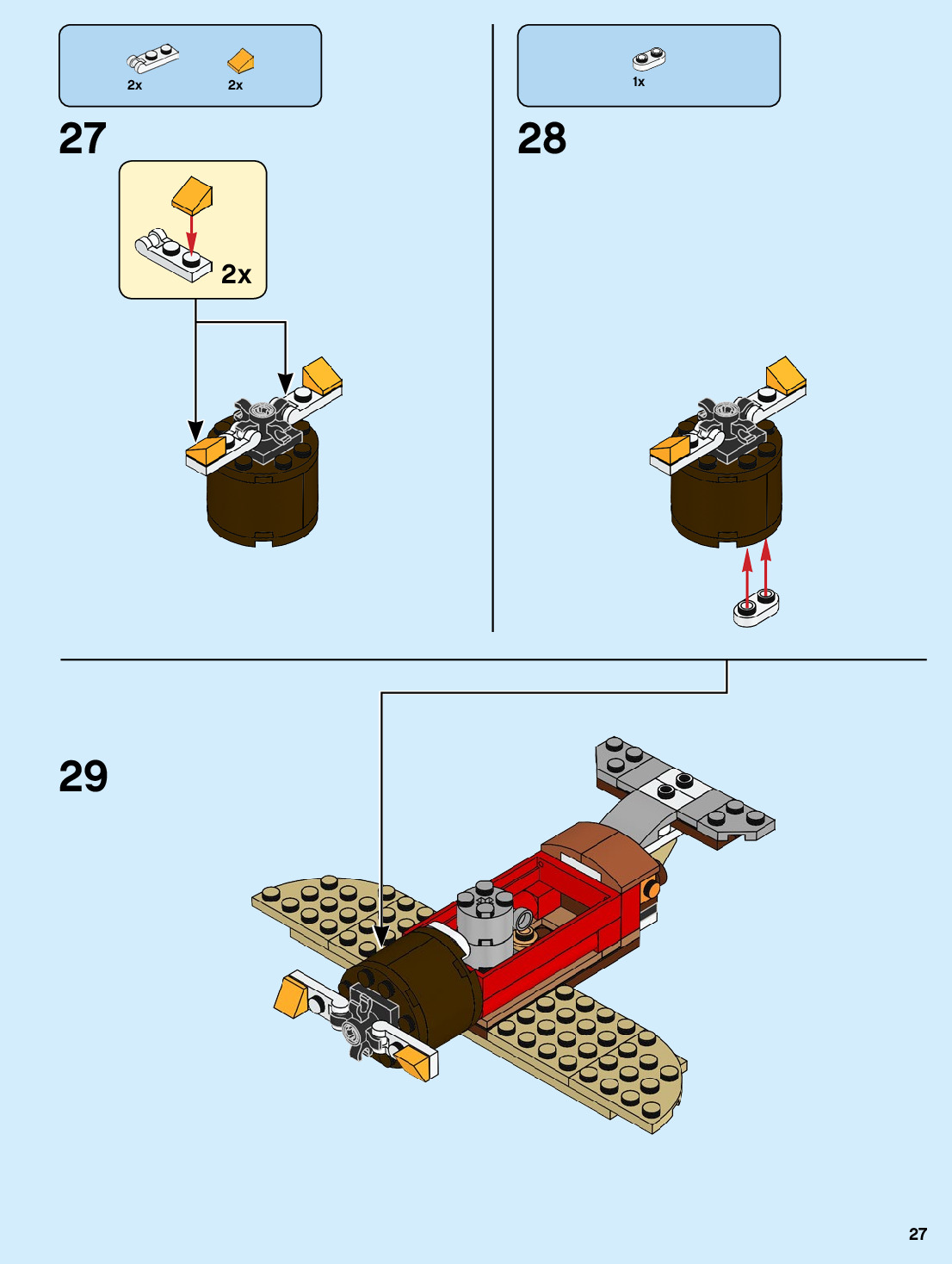 2x 2x

27

2x

1x

28

29

27