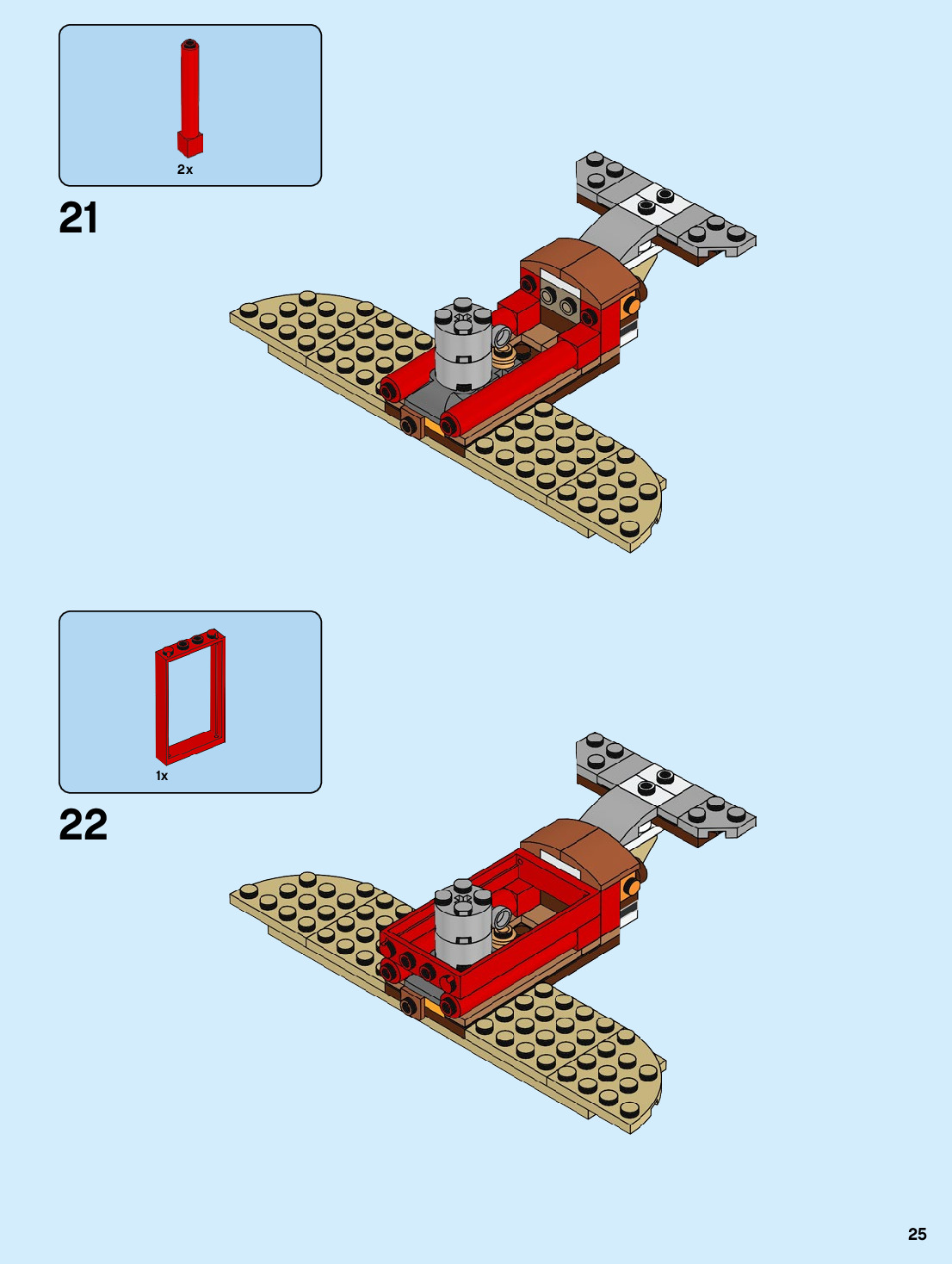 2x

21

1x

22

25