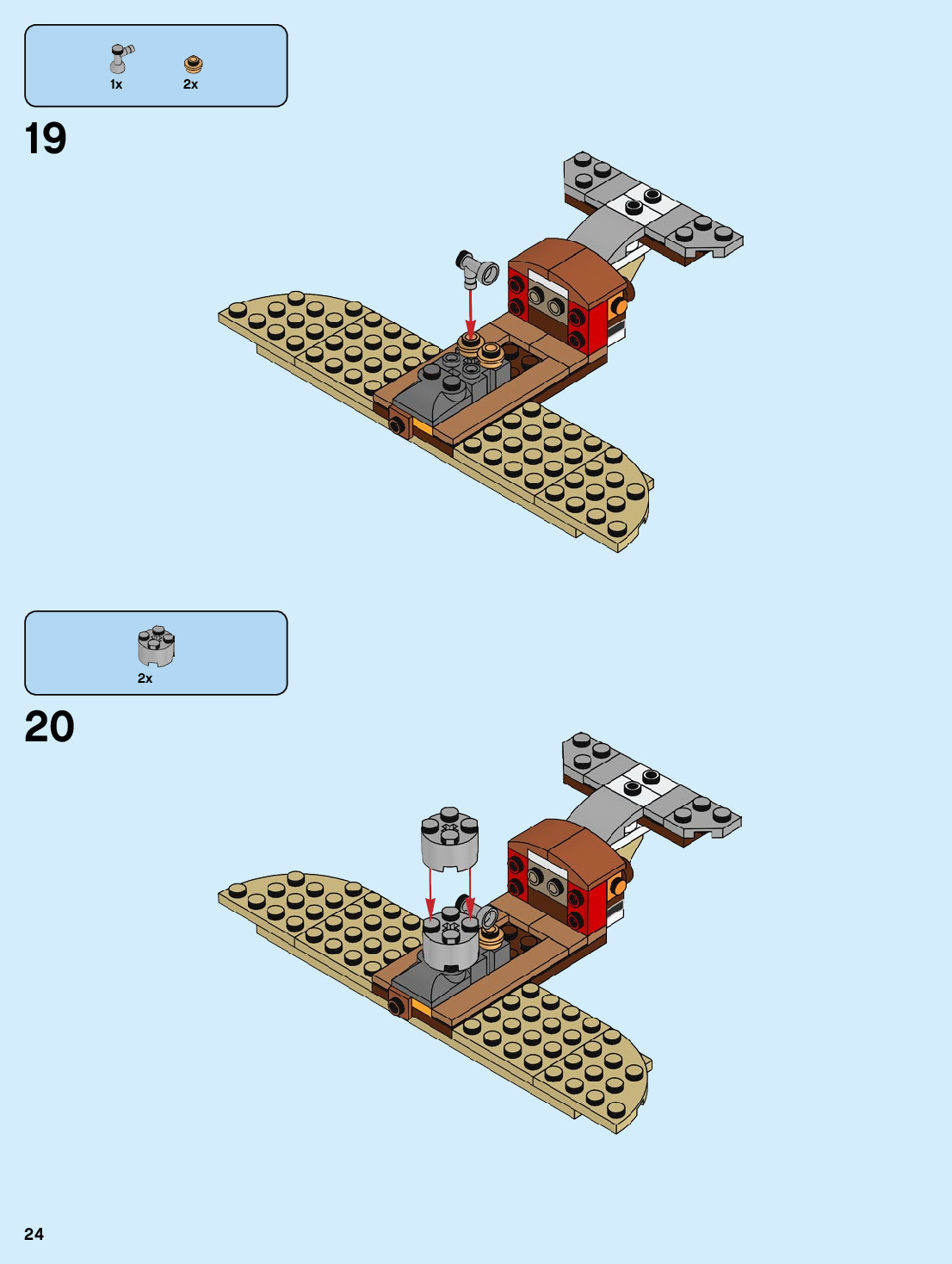 1x
2x

19

2x

20

24