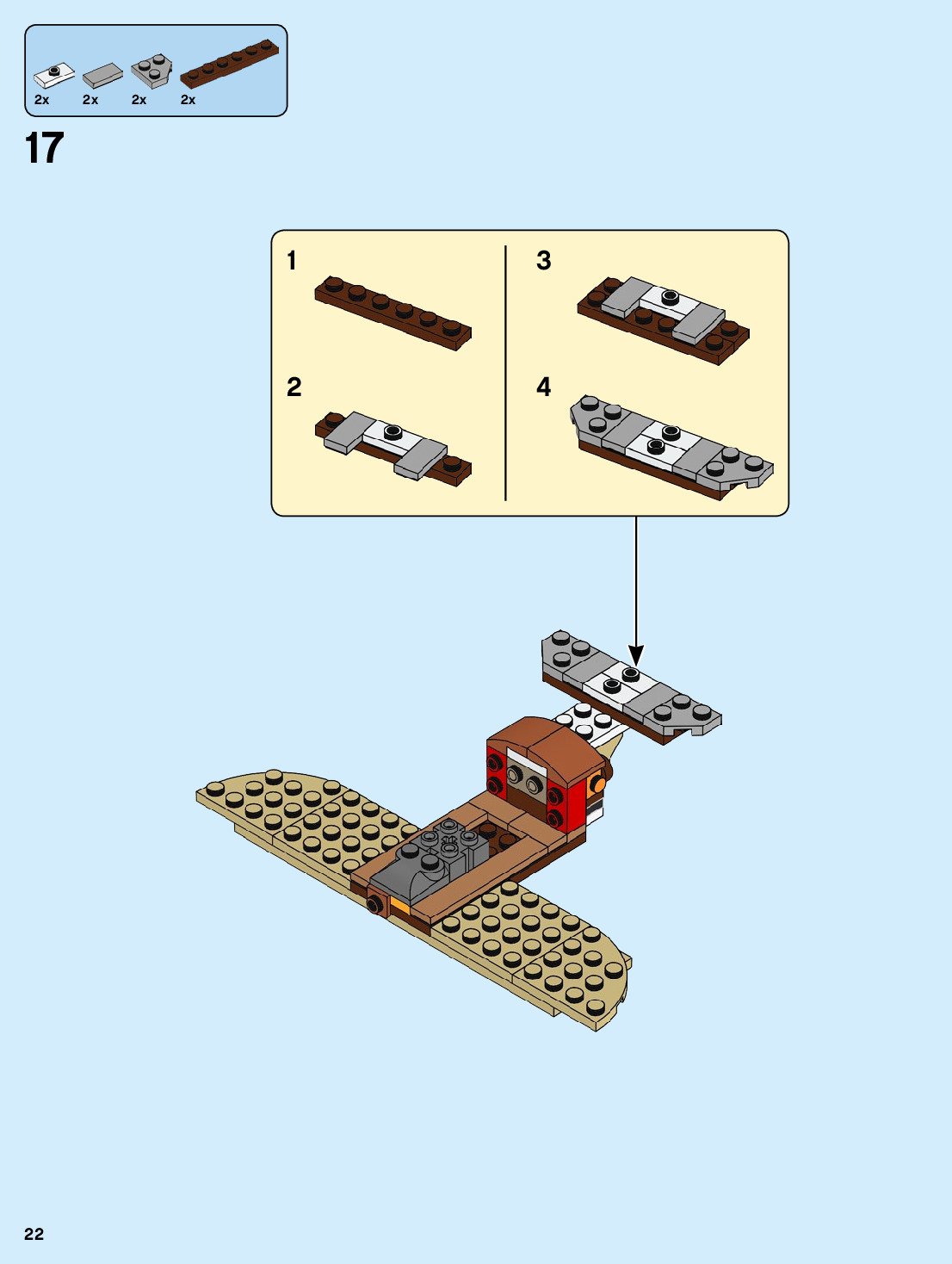 2x 2x 2x 2x

17

1

2

3

4

22