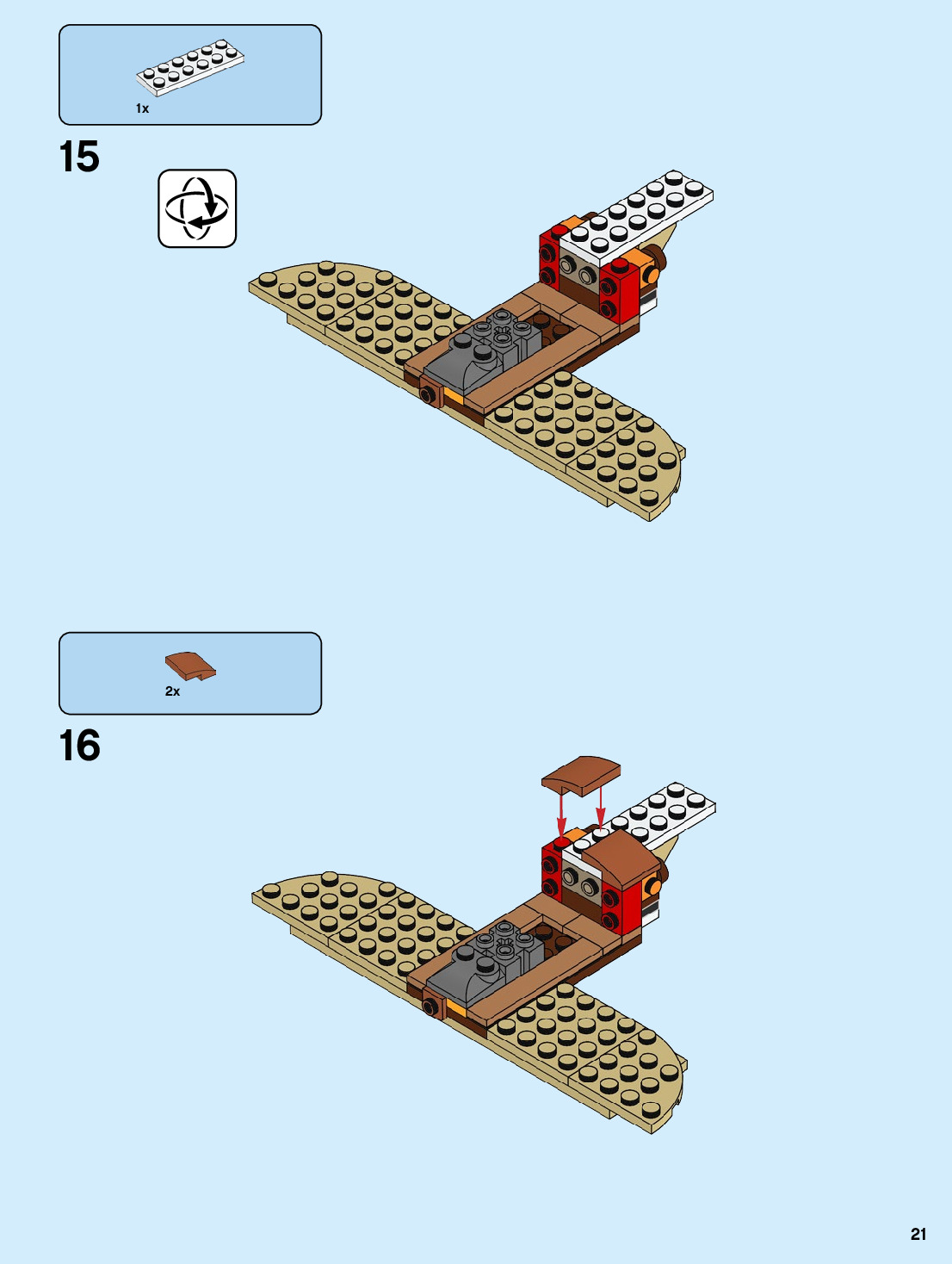 1x

15

2x

16

21