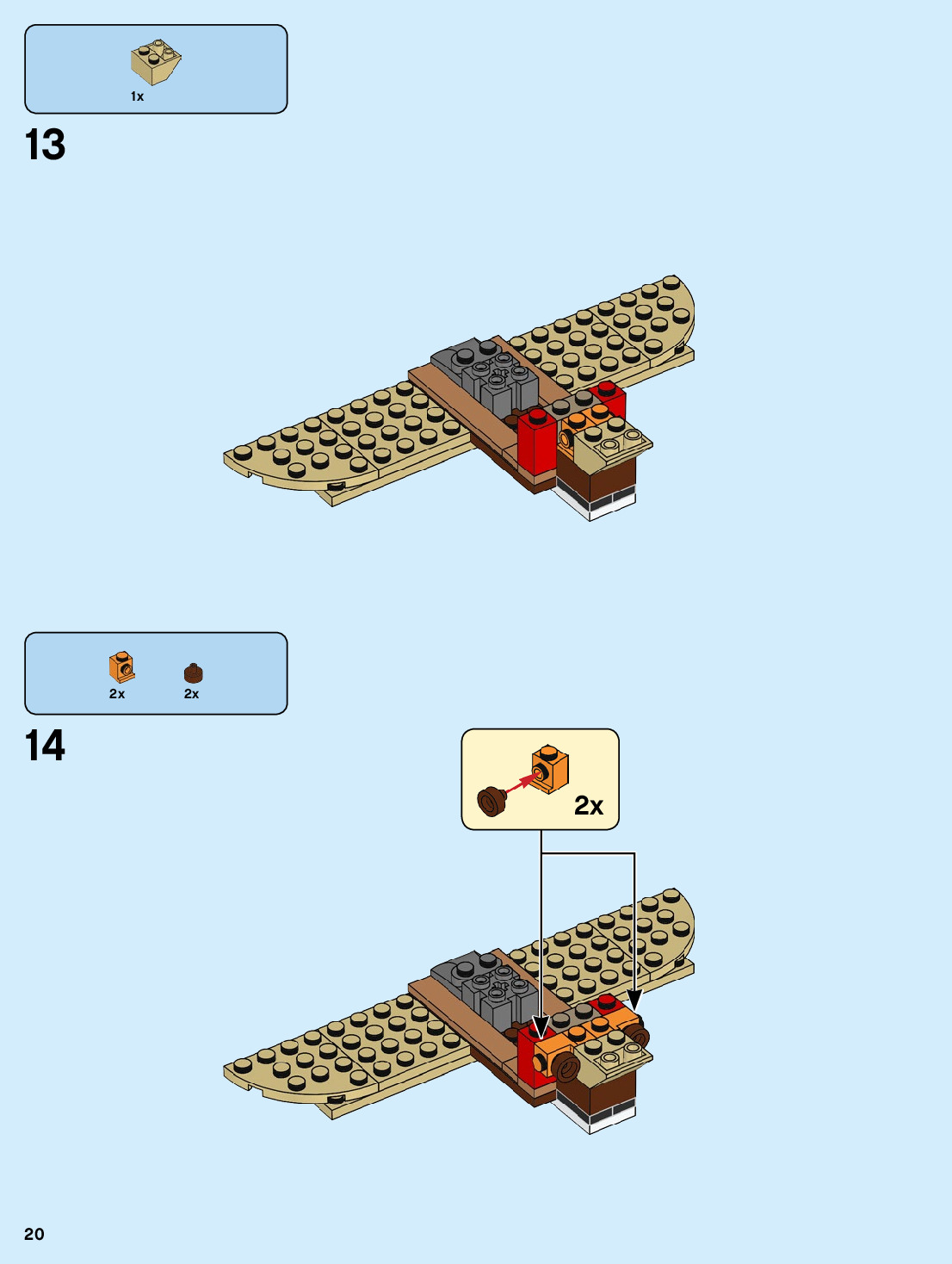 1x

13

2x 2x

14

2x

20