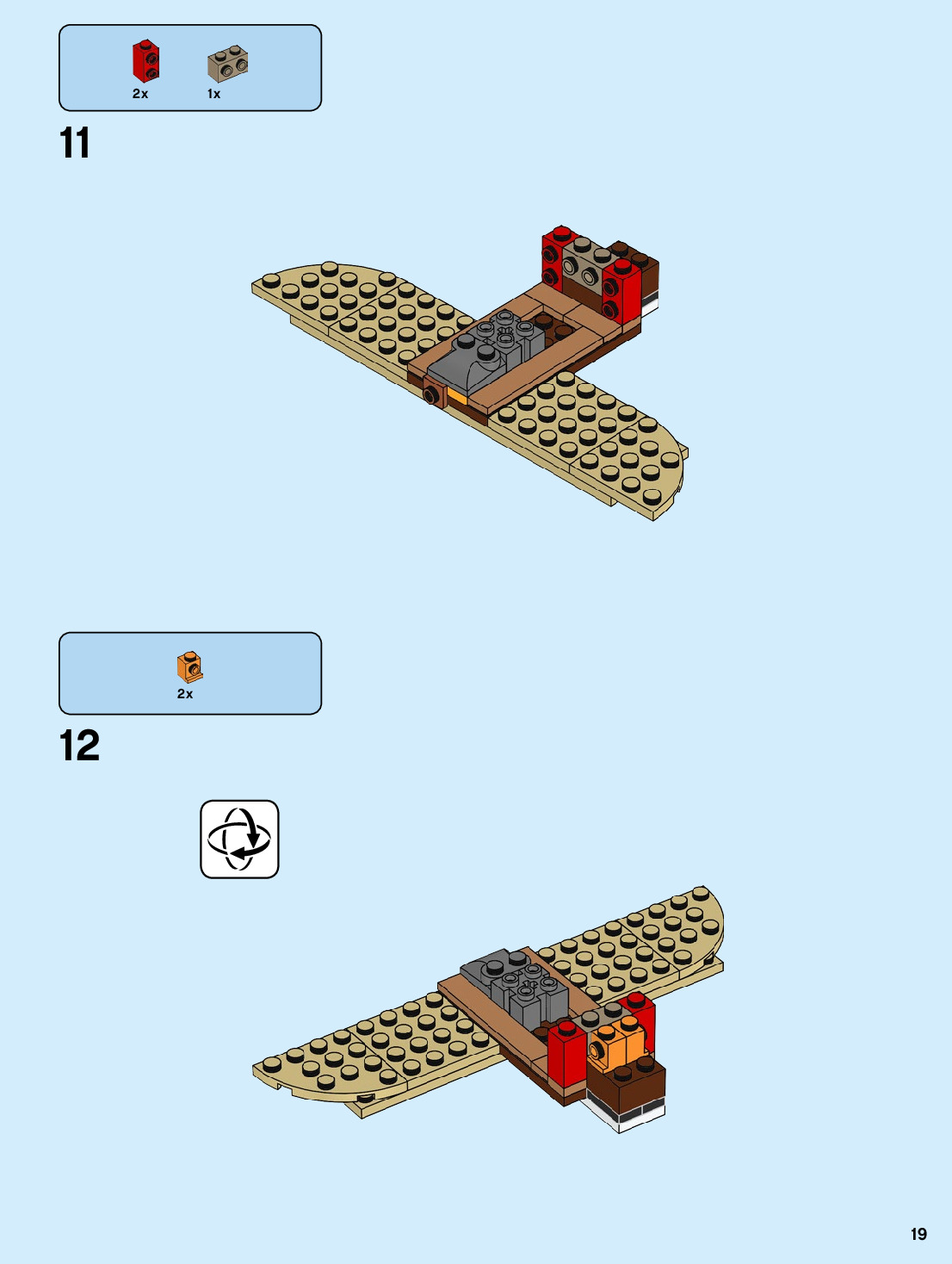 2x 1x

11

2x

12

19