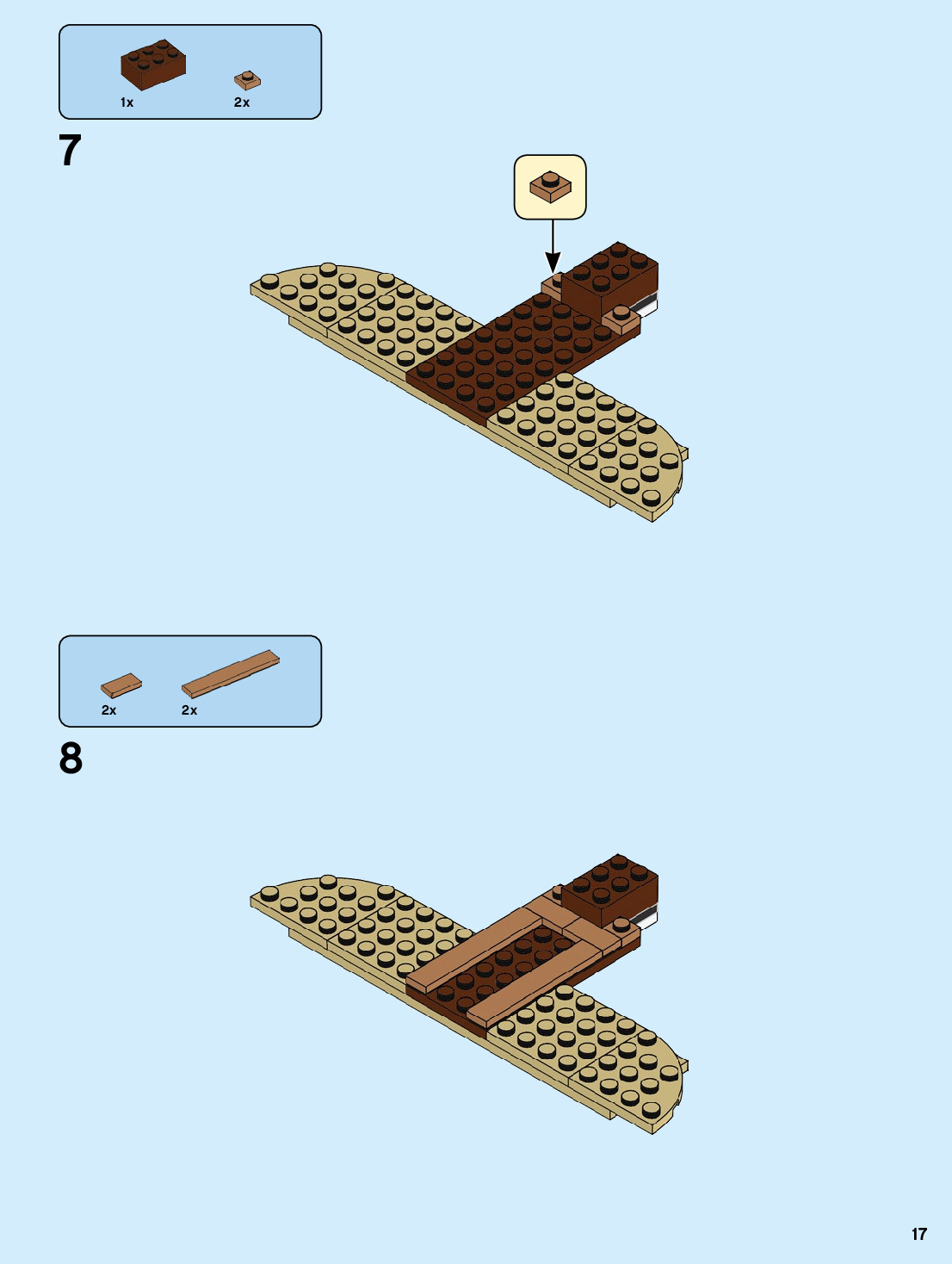 1x
2x

7

2x
2x

8

17