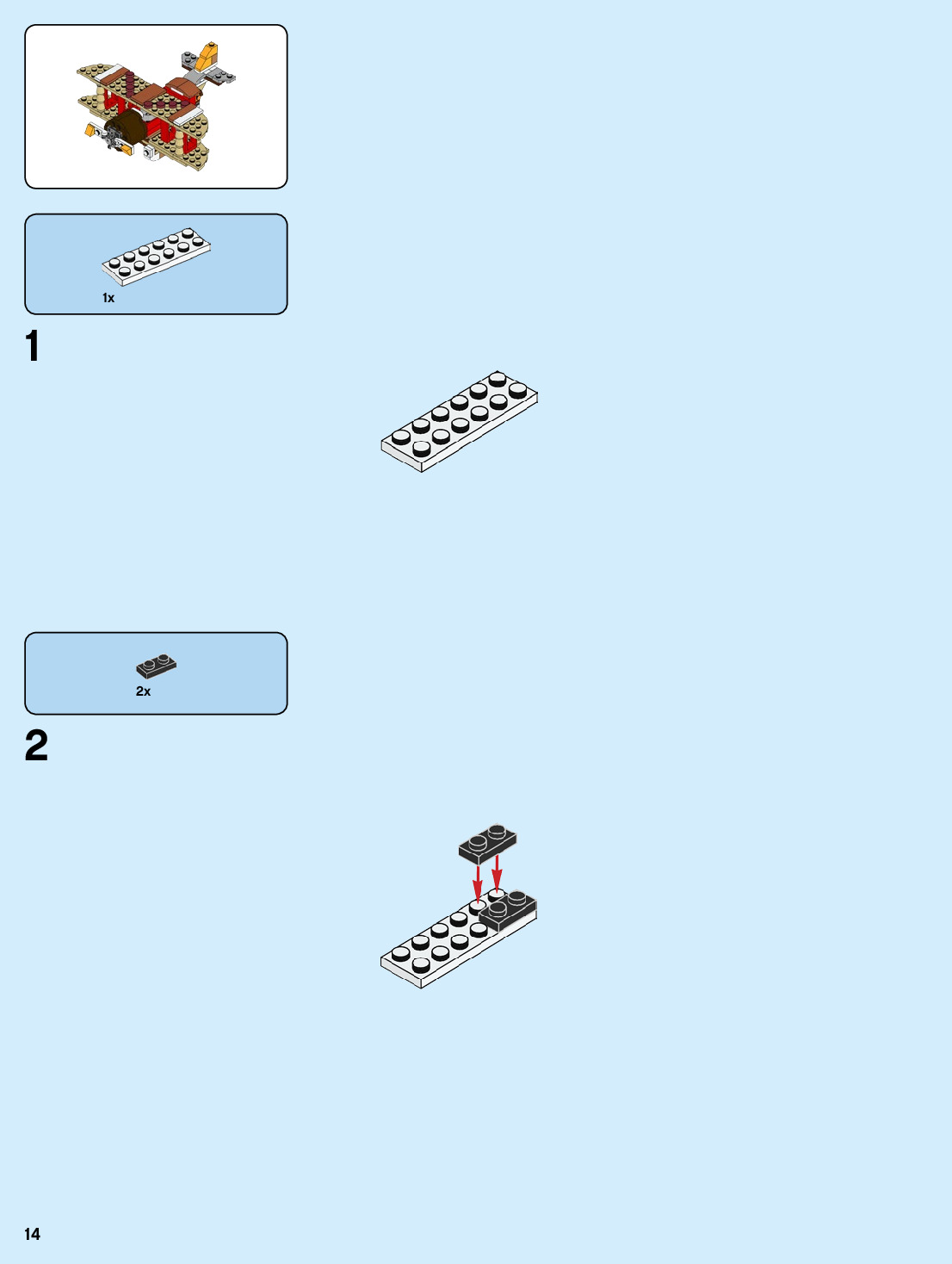 1x

1

2x

2

14